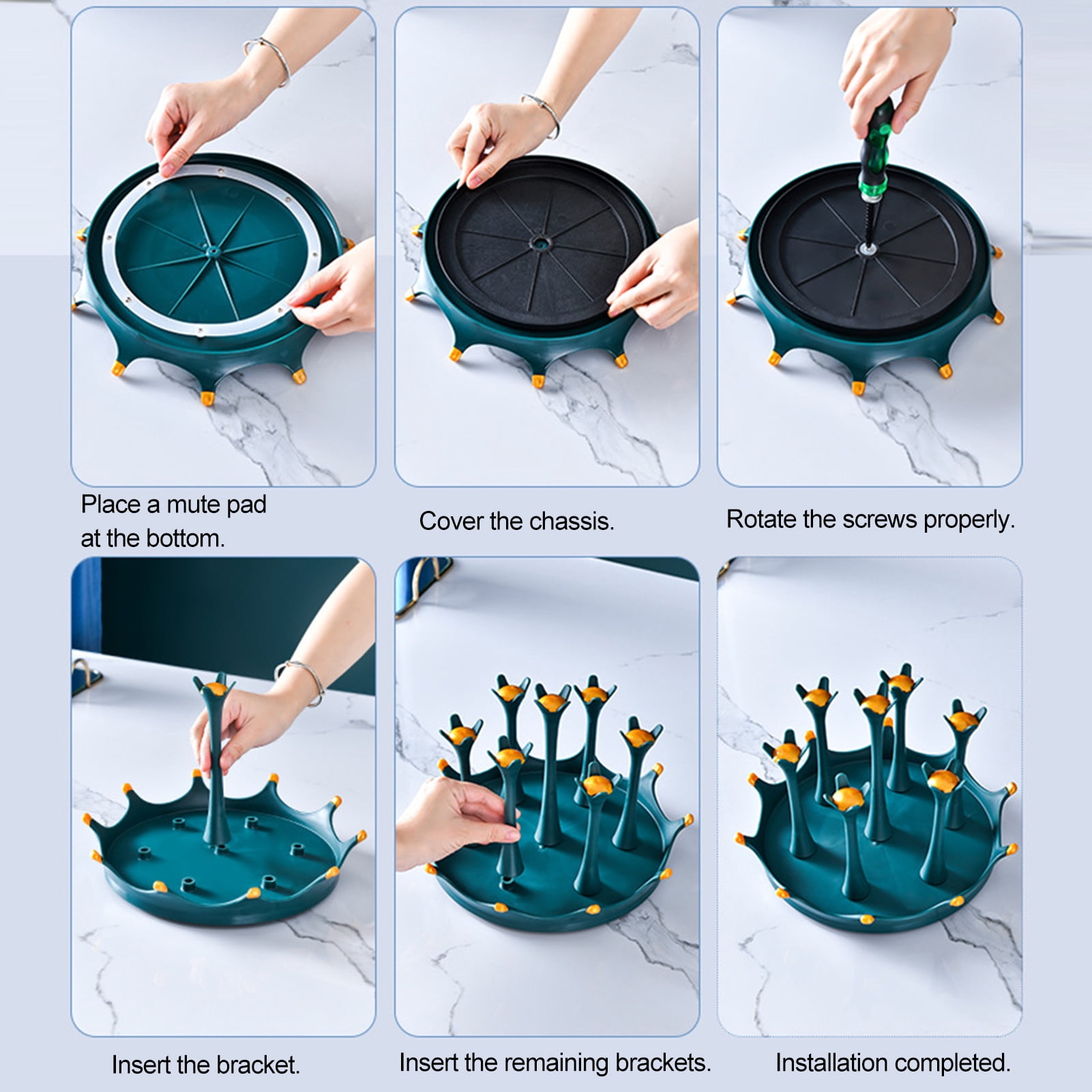 Place a mute pad at the bottom.

Cover the chassis.

Rotate the screws properly.

Insert the bracket.

Insert the remaining brackets.

Installation completed.