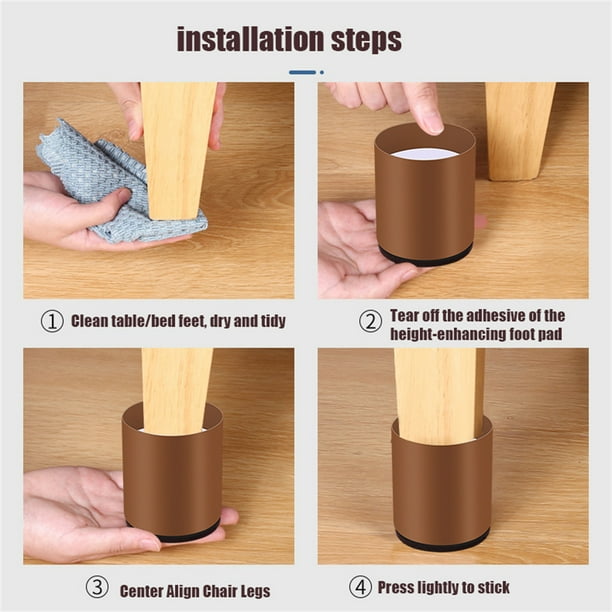 installation steps

① Clean table/bed feet, dry and tidy

② Tear off the adhesive of the height-enhancing foot pad

③ Center Align Chair Legs

④ Press lightly to stick