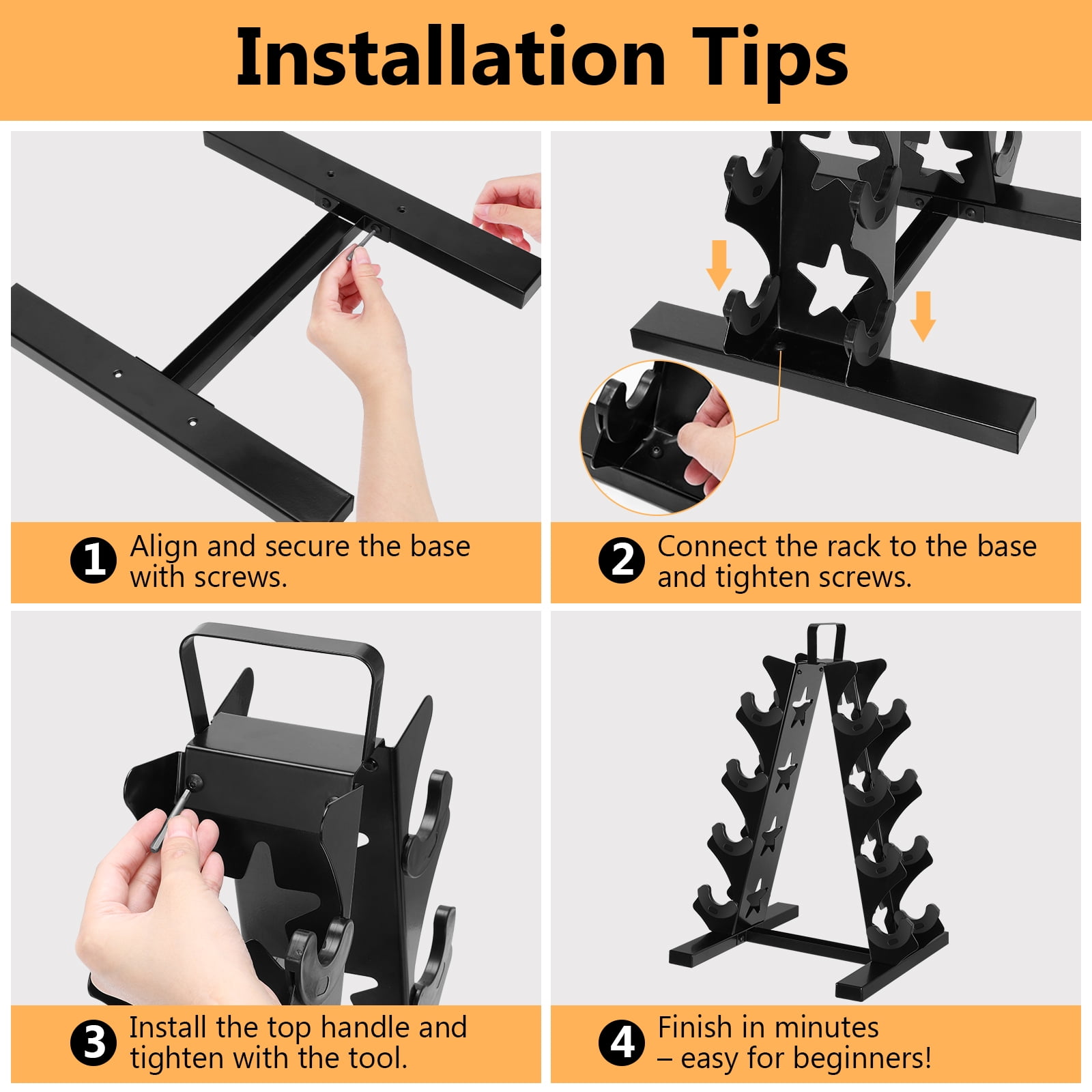 Installation Tips

1 Align and secure the base with screws.

2 Connect the rack to the base and tighten screws.

3 Install the top handle and tighten with the tool.

4 Finish in minutes – easy for beginners!