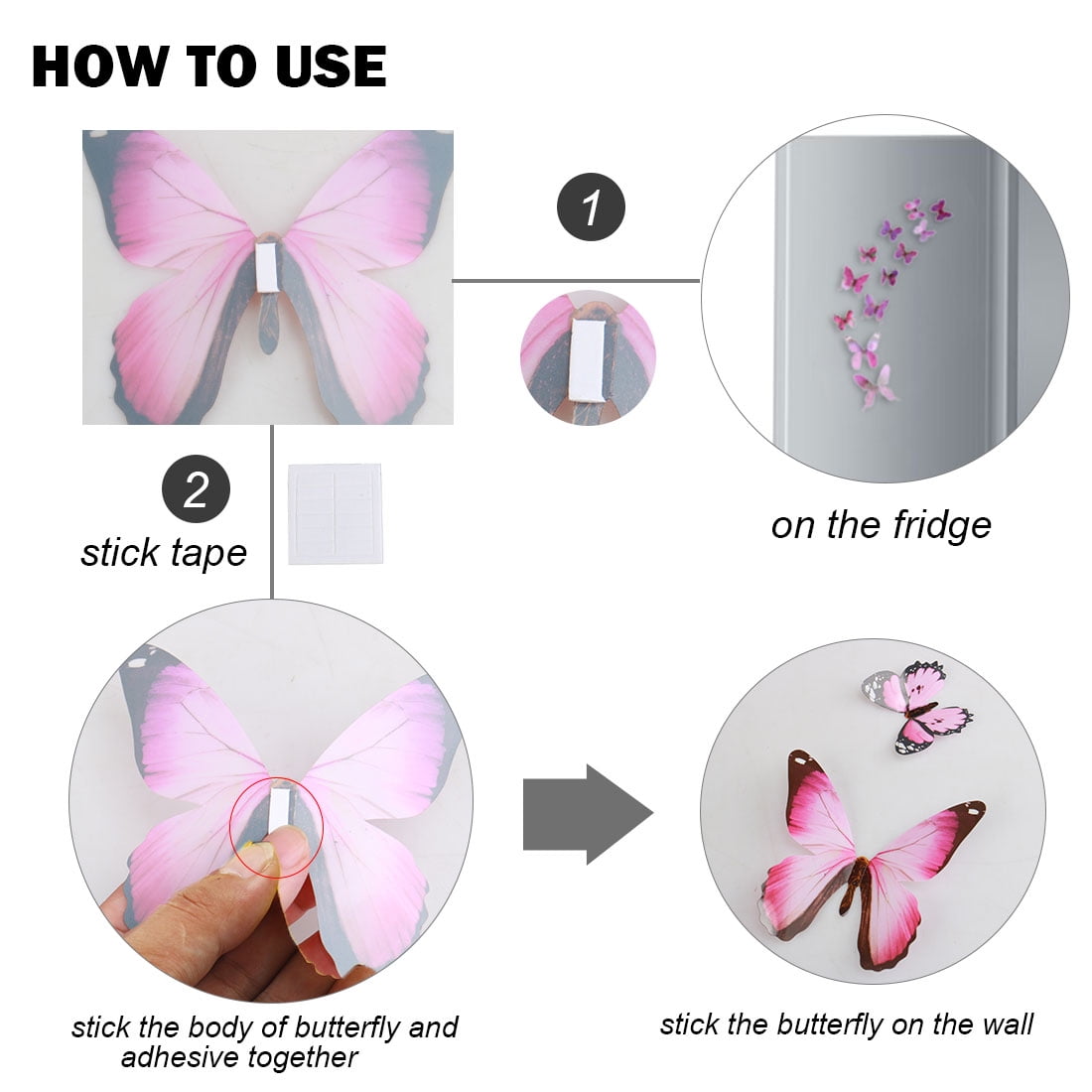 HOW TO USE

1

on the fridge

2
stick tape

stick the body of butterfly and adhesive together

stick the butterfly on the wall