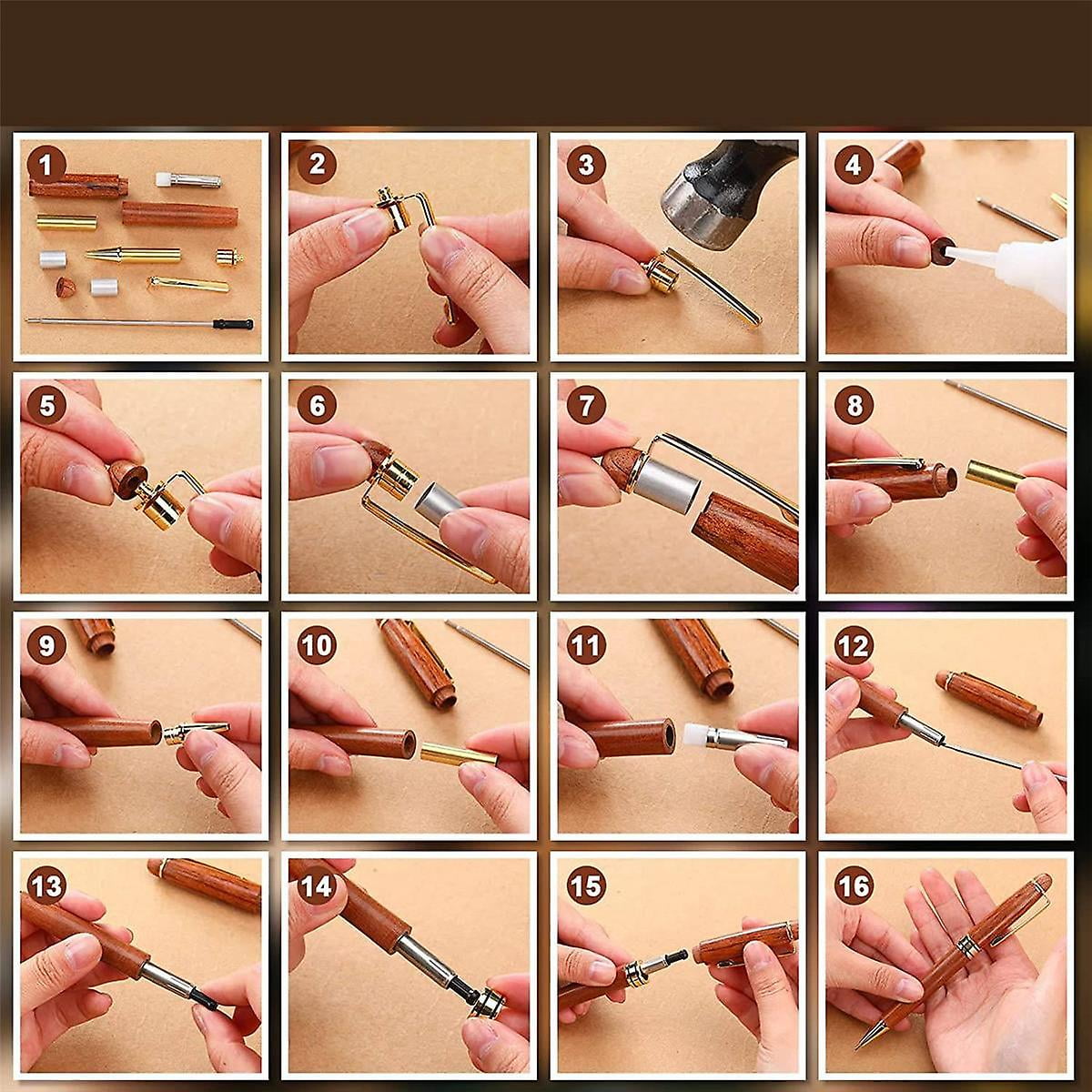 1
2
3
4
5
6
7
8
9
10
11
12
13
14
15
16