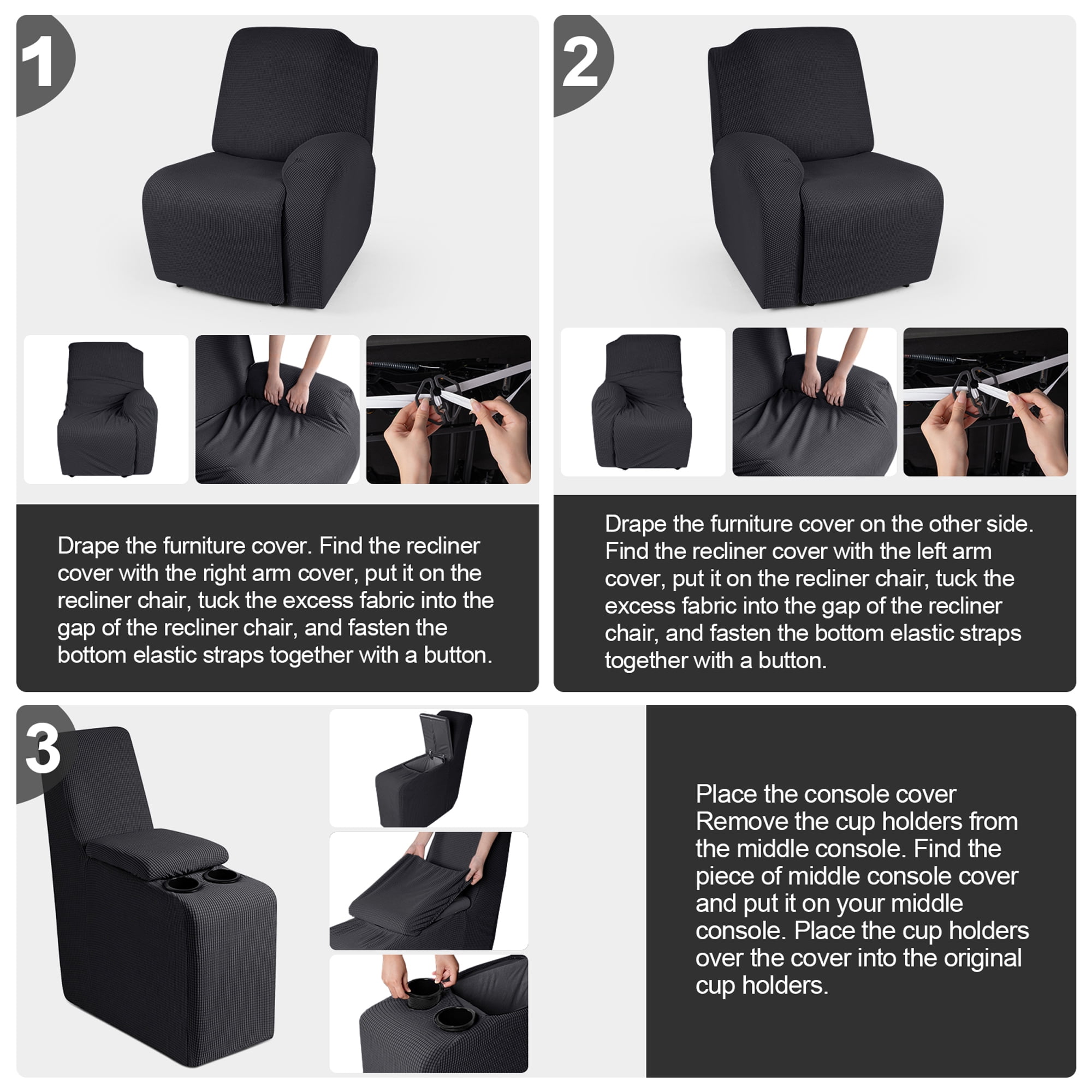 1

Drape the furniture cover. Find the recliner cover with the right arm cover, put it on the recliner chair, tuck the excess fabric into the gap of the recliner chair, and fasten the bottom elastic straps together with a button.

2

Drape the furniture cover on the other side. Find the recliner cover with the left arm cover, put it on the recliner chair, tuck the excess fabric into the gap of the recliner chair, and fasten the bottom elastic straps together with a button.

3

Place the console cover
Remove the cup holders from the middle console. Find the piece of middle console cover and put it on your middle console. Place the cup holders over the cover into the original cup holders.