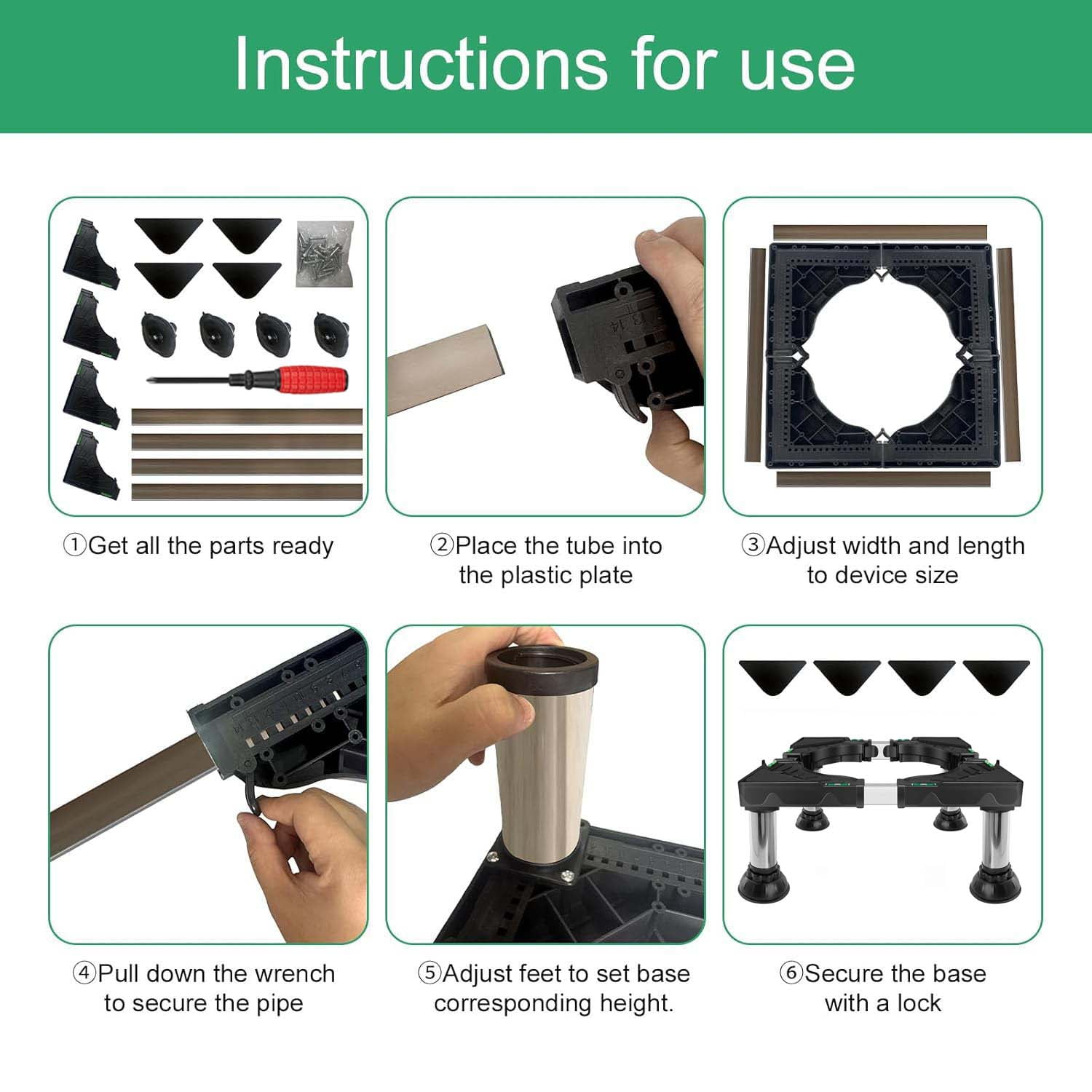 Instructions for use

①Get all the parts ready

②Place the tube into the plastic plate

③Adjust width and length to device size

④Pull down the wrench to secure the pipe

⑤Adjust feet to set base corresponding height.

⑥Secure the base with a lock