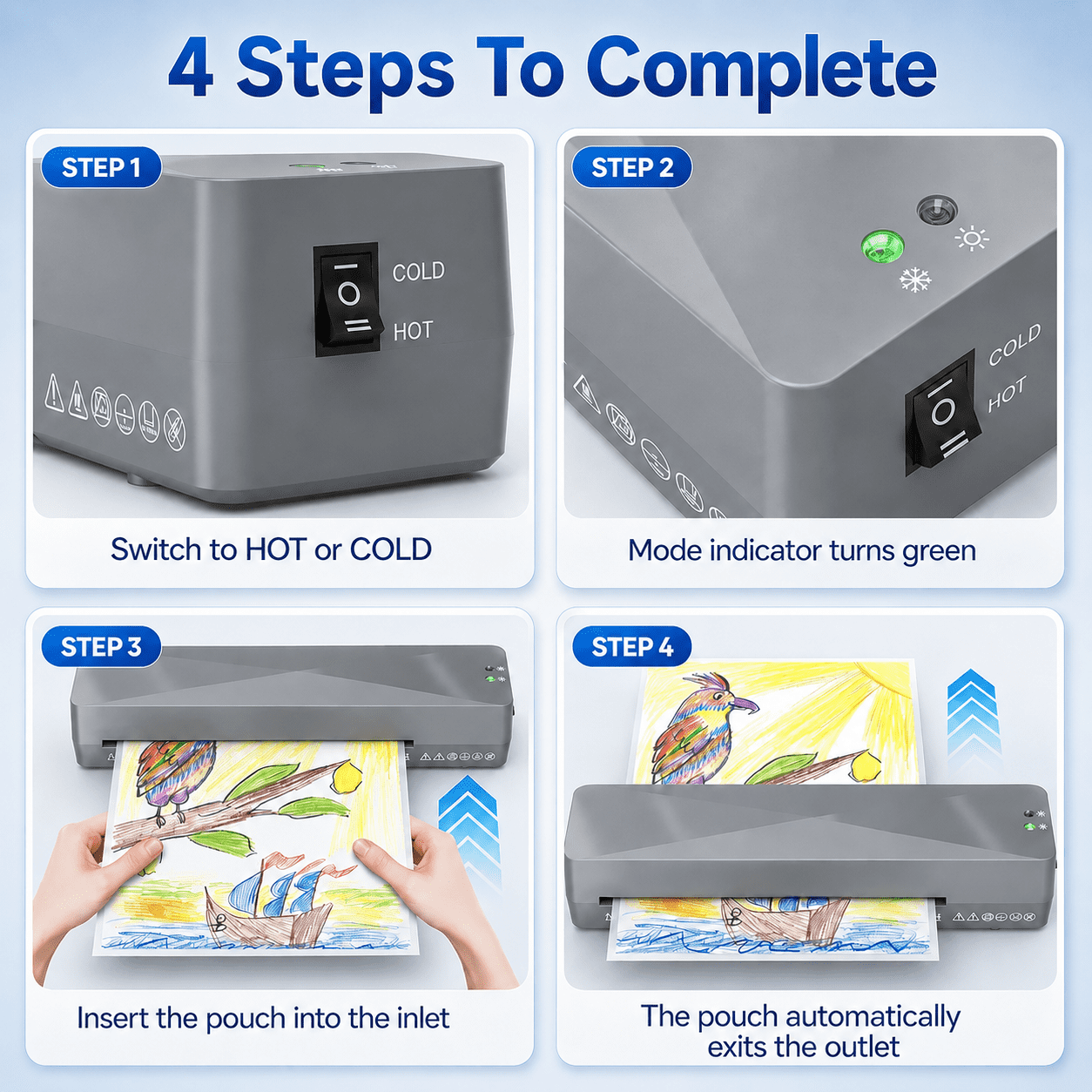 4 Steps To Complete

STEP 1

COLD

HOT

Switch to HOT or COLD

STEP 2

COLD

HOT

Mode indicator turns green

STEP 3

Insert the pouch into the inlet

STEP 4

The pouch automatically exits the outlet