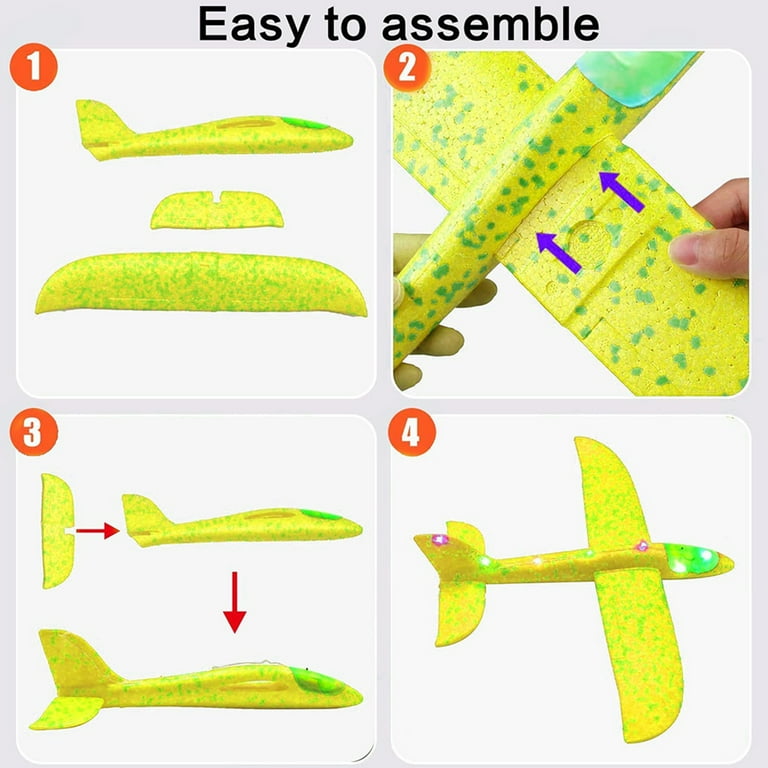 Easy to assemble

1

2

3

4