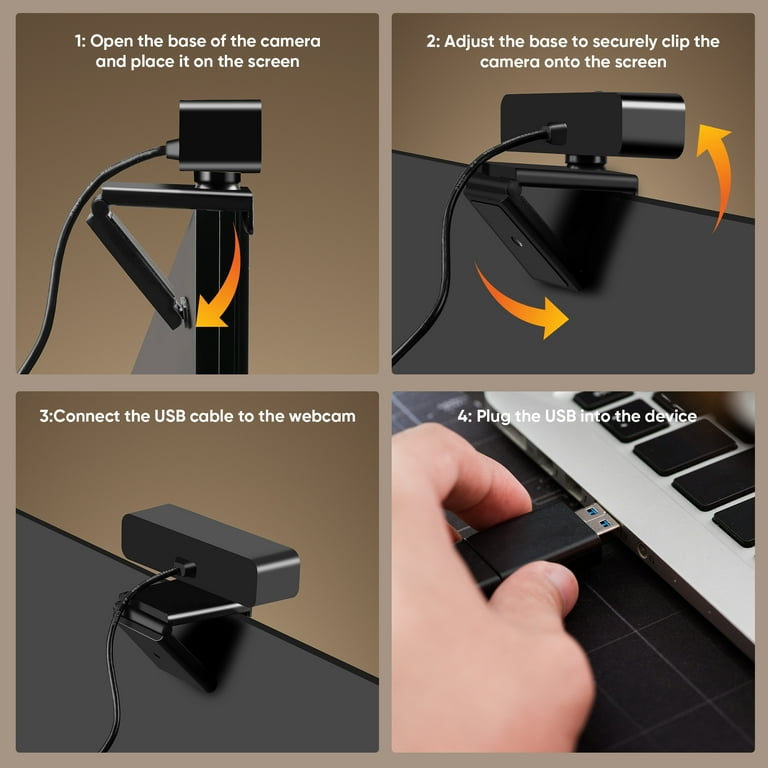 1: Open the base of the camera and place it on the screen

2: Adjust the base to securely clip the camera onto the screen

3:Connect the USB cable to the webcam

4: Plug the USB into the device