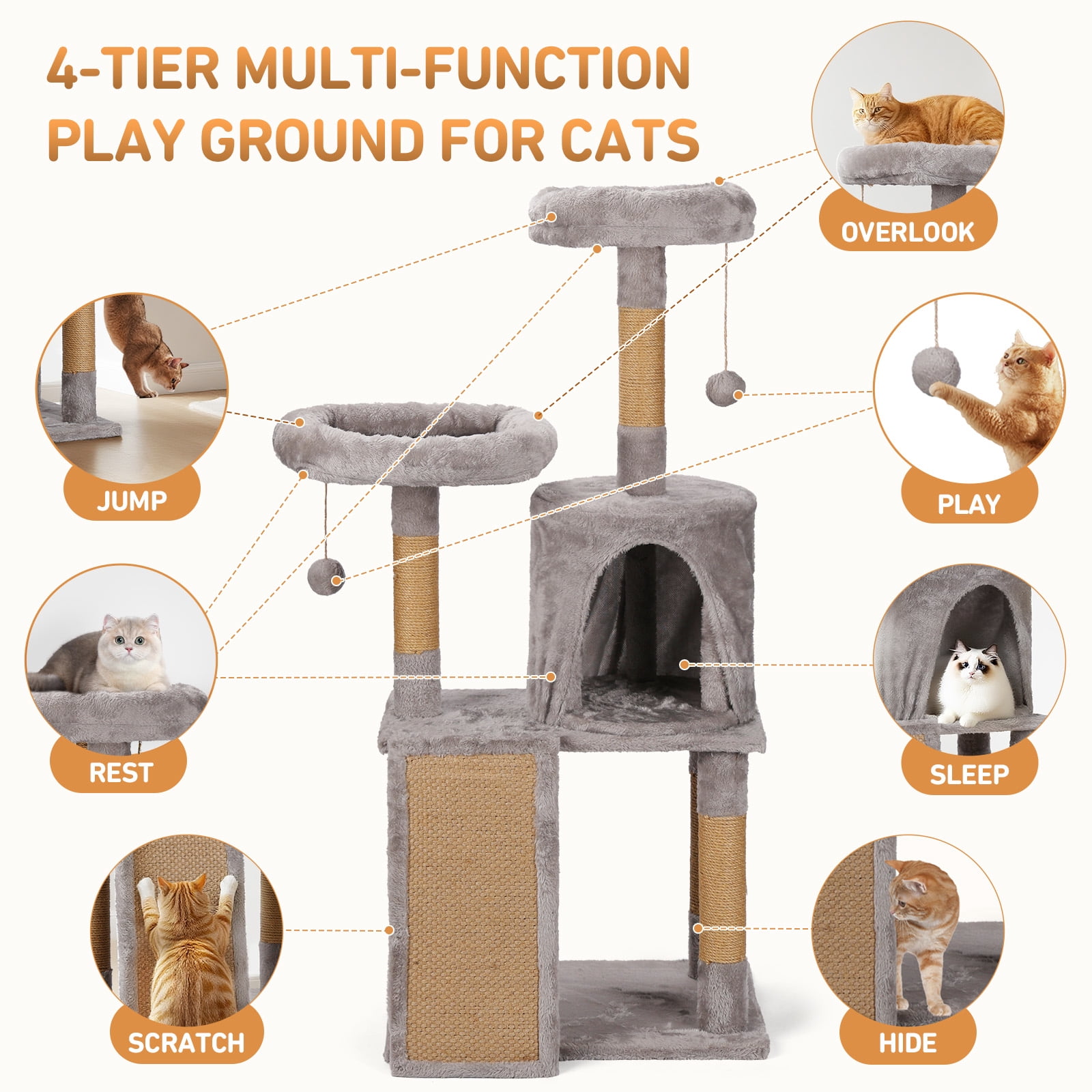 4-TIER MULTI-FUNCTION PLAY GROUND FOR CATS

OVERLOOK

JUMP

PLAY

REST

SLEEP

SCRATCH

HIDE