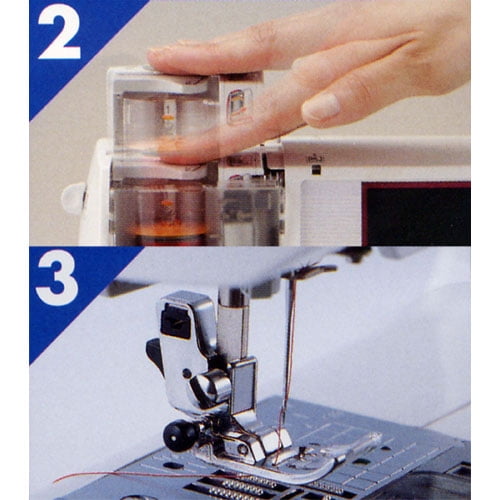 2

1

3