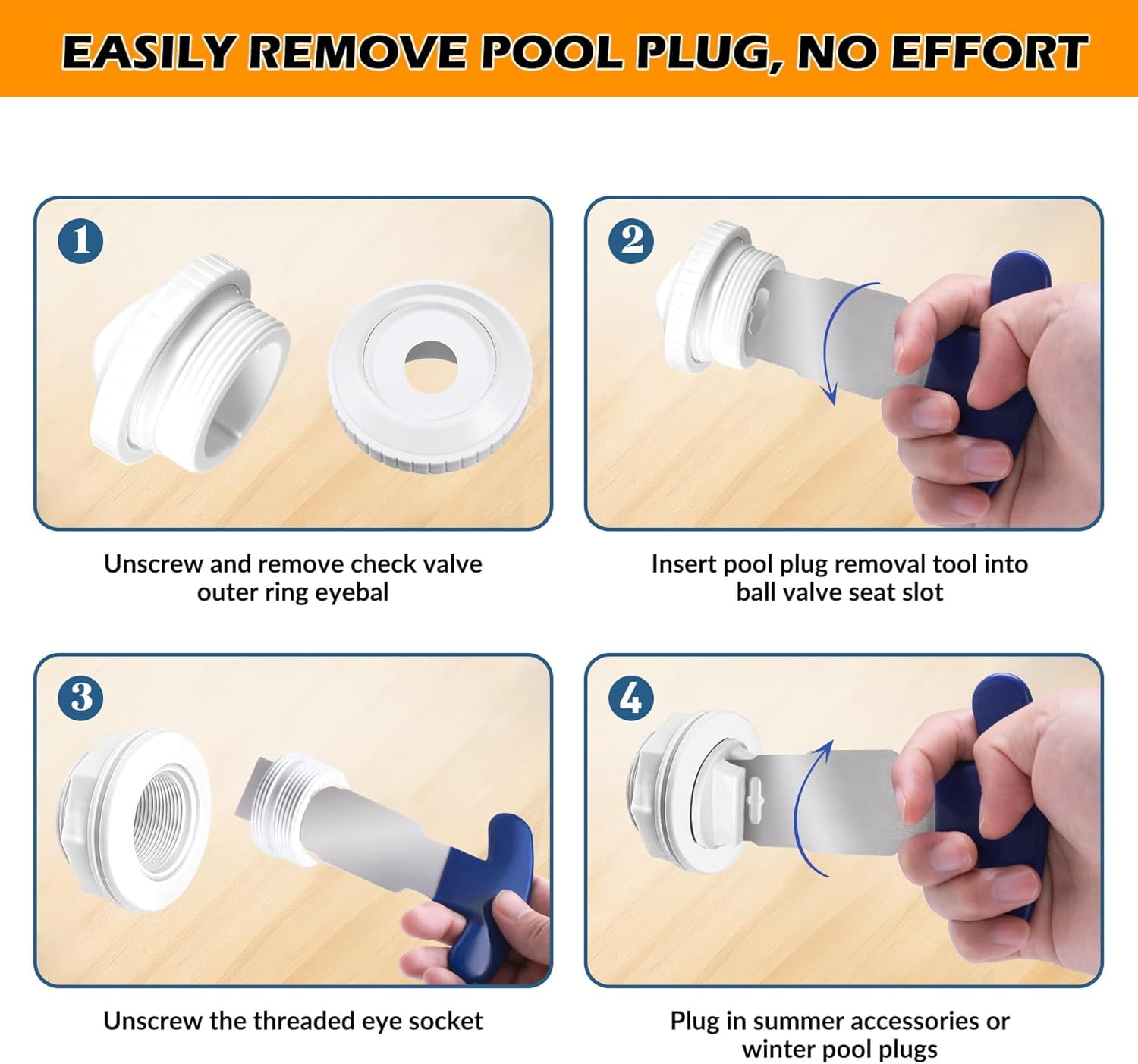 EASILY REMOVE POOL PLUG, NO EFFORT

1

Unscrew and remove check valve outer ring eyebal

2

Insert pool plug removal tool into ball valve seat slot

3

Unscrew the threaded eye socket

4

Plug in summer accessories or winter pool plugs