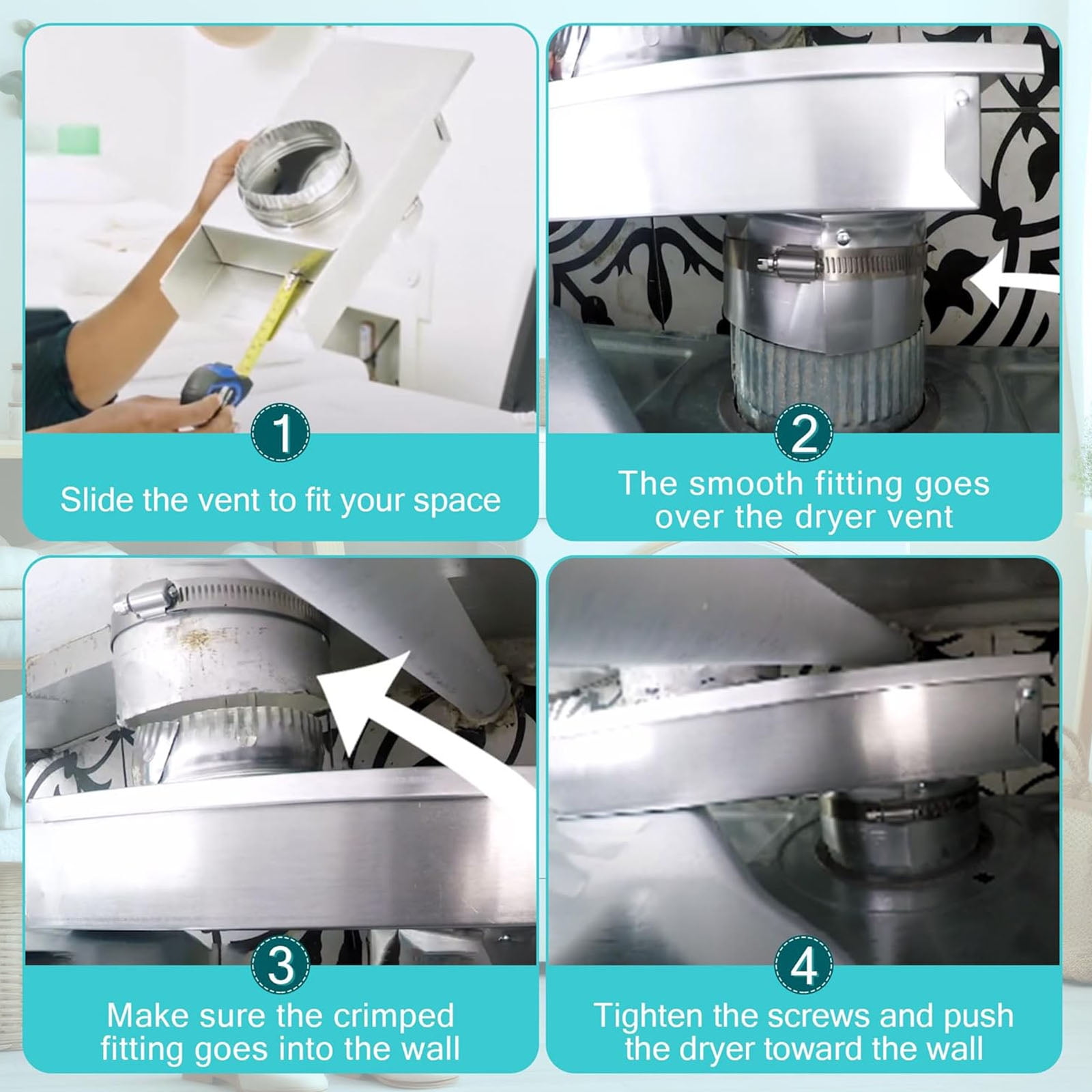 1

Slide the vent to fit your space

2

The smooth fitting goes over the dryer vent

3

Make sure the crimped fitting goes into the wall

4

Tighten the screws and push the dryer toward the wall