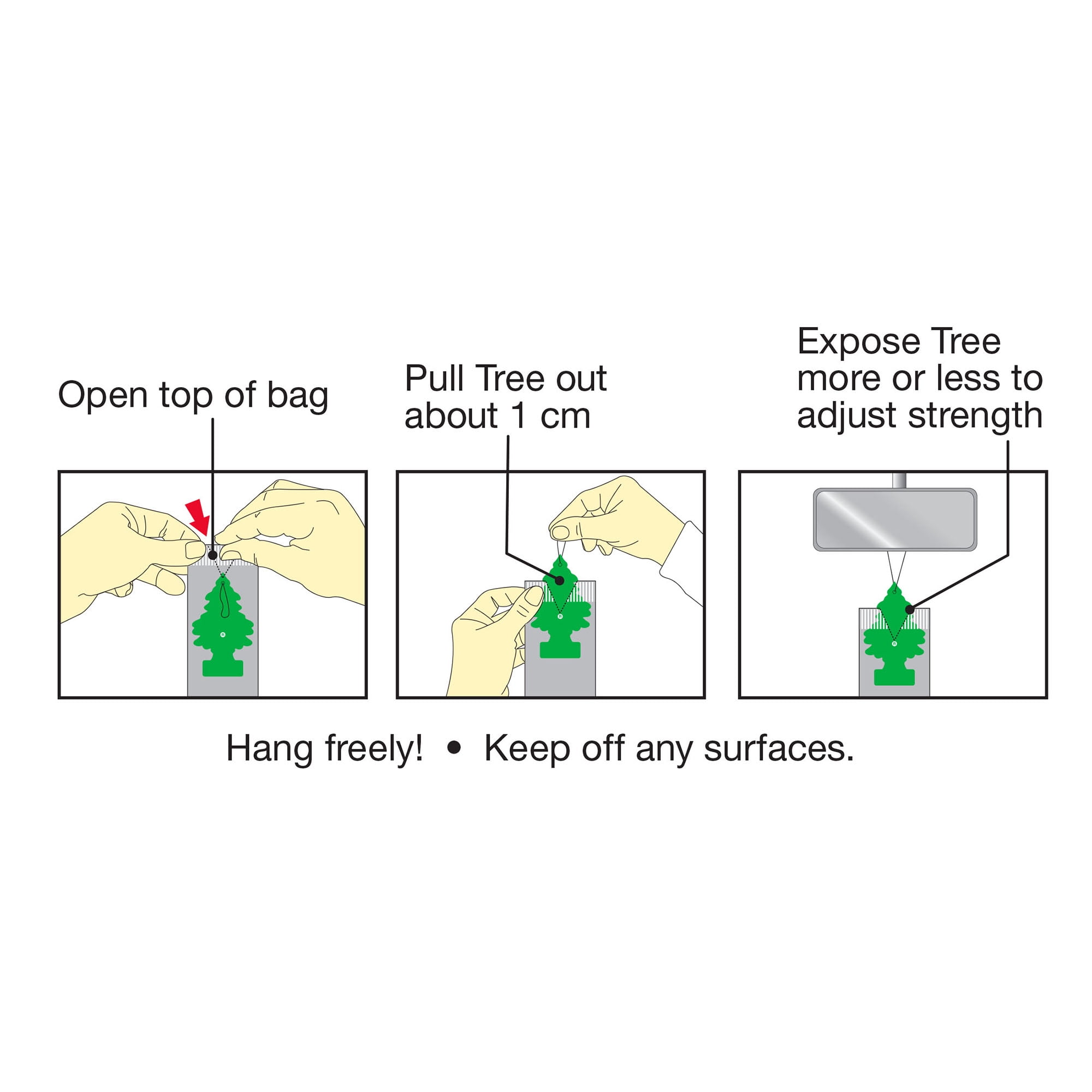 Open top of bag

Pull Tree out about 1 cm

Expose Tree more or less to adjust strength

Hang freely! • Keep off any surfaces.