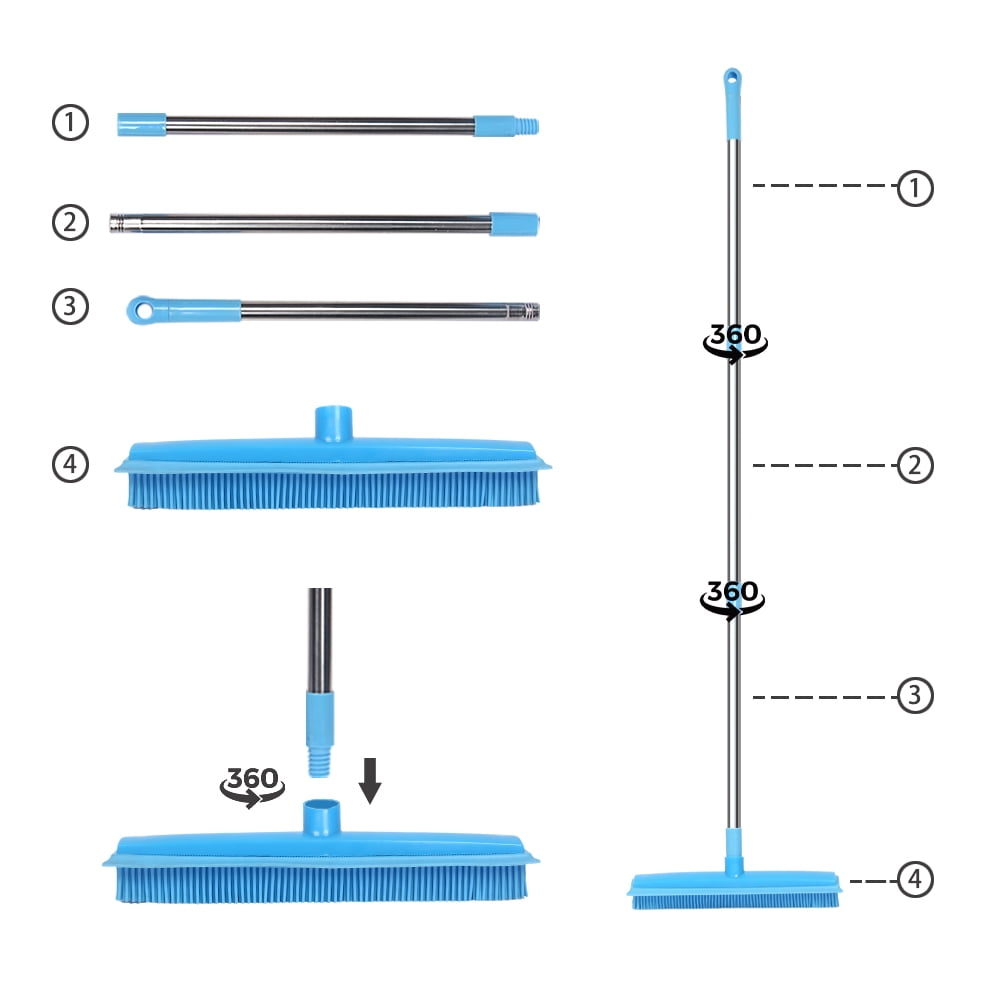 ①
②
③
④
360
①
360
②
360
③
④