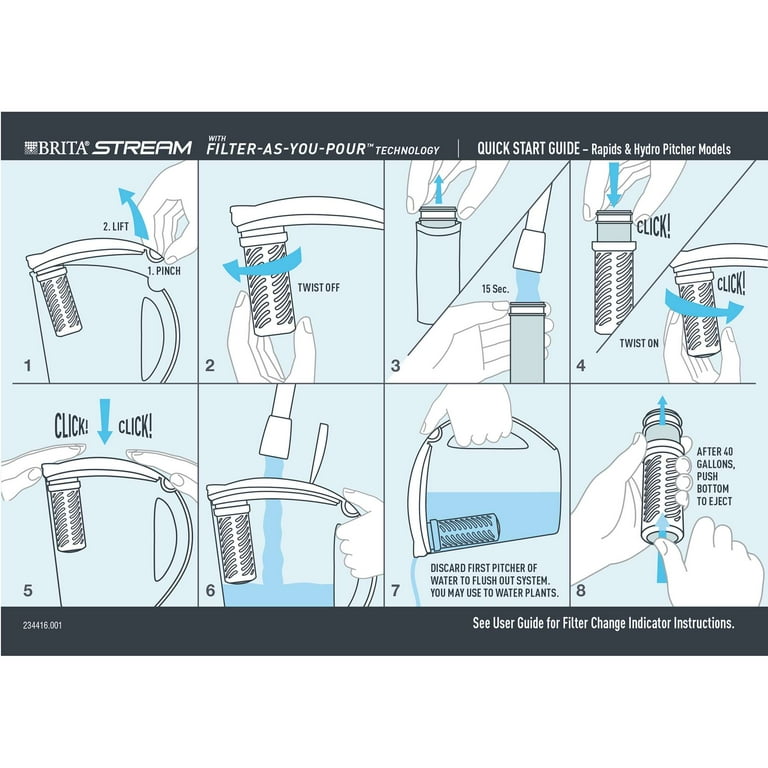 BRITA® STREAM WITH FILTER-AS-YOU-POUR™ TECHNOLOGY | QUICK START GUIDE – Rapids & Hydro Pitcher Models

2. LIFT

1. PINCH

1

TWIST OFF

2

15 Sec.

3

CLICK!

CLICK!

TWIST ON

4

CLICK! CLICK!

5

6

DISCARD FIRST PITCHER OF WATER TO FLUSH OUT SYSTEM. YOU MAY USE TO WATER PLANTS.

7

AFTER 40 GALLONS, PUSH BOTTOM TO EJECT

8

234416.001

See User Guide for Filter Change Indicator Instructions.