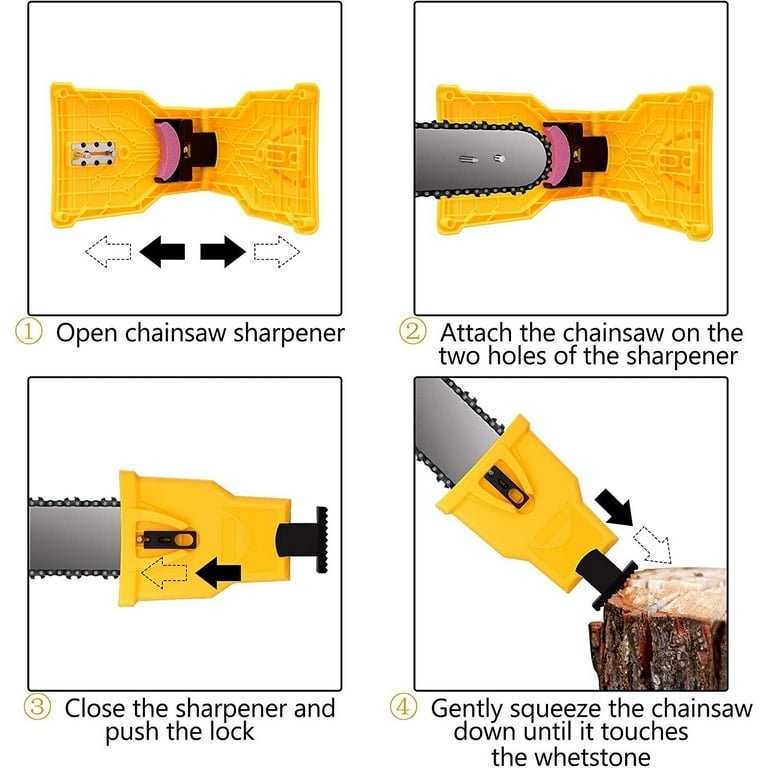 ① Open chainsaw sharpener

② Attach the chainsaw on the two holes of the sharpener

③ Close the sharpener and push the lock

④ Gently squeeze the chainsaw down until it touches the whetstone