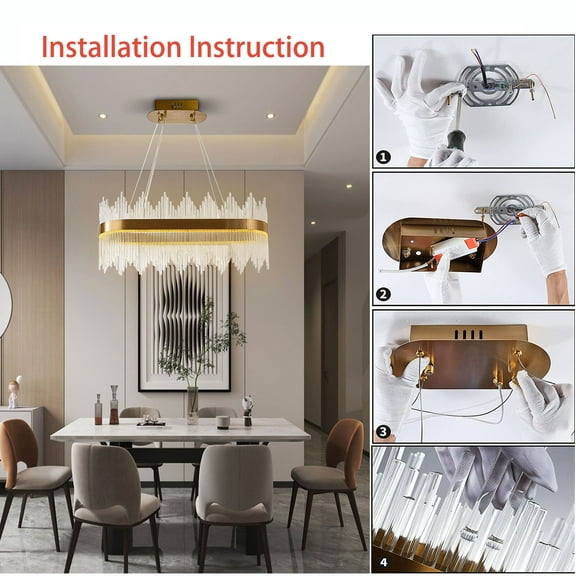 Installation Instruction

1

2

3

4