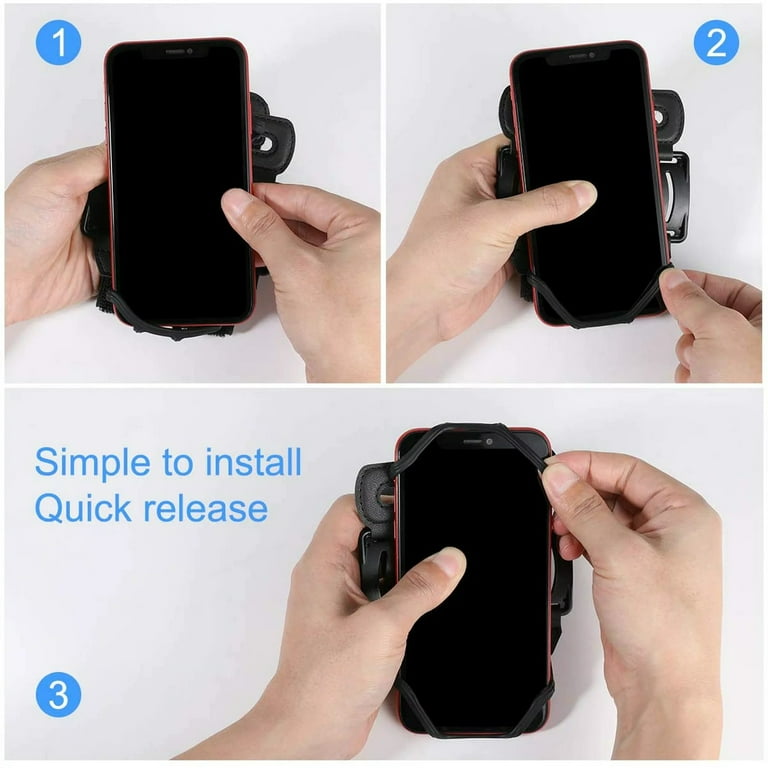 1

2

Simple to install
Quick release

3