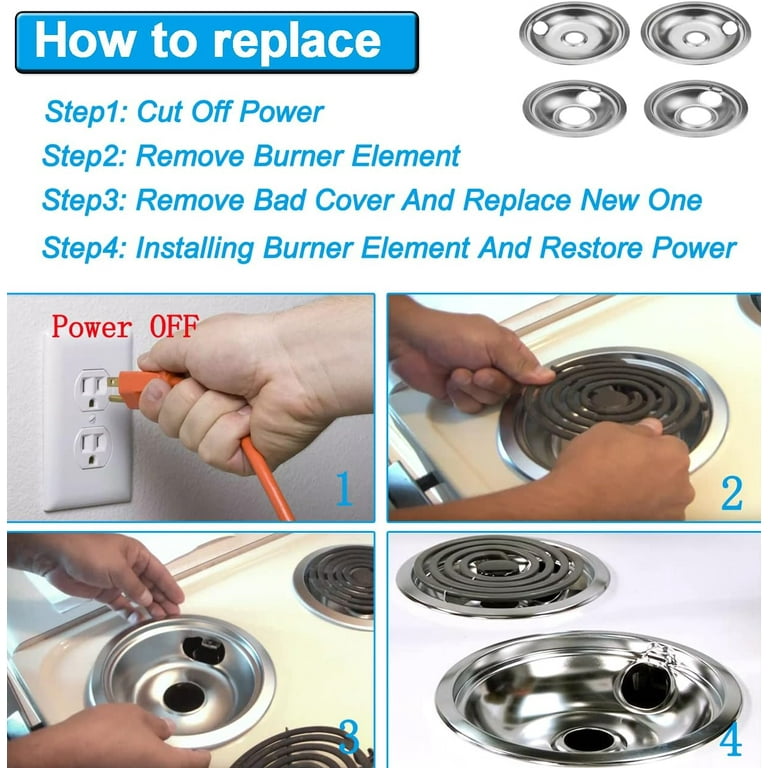 How to replace

Step1: Cut Off Power
Step2: Remove Burner Element
Step3: Remove Bad Cover And Replace New One
Step4: Installing Burner Element And Restore Power

Power OFF
1
2
3
4