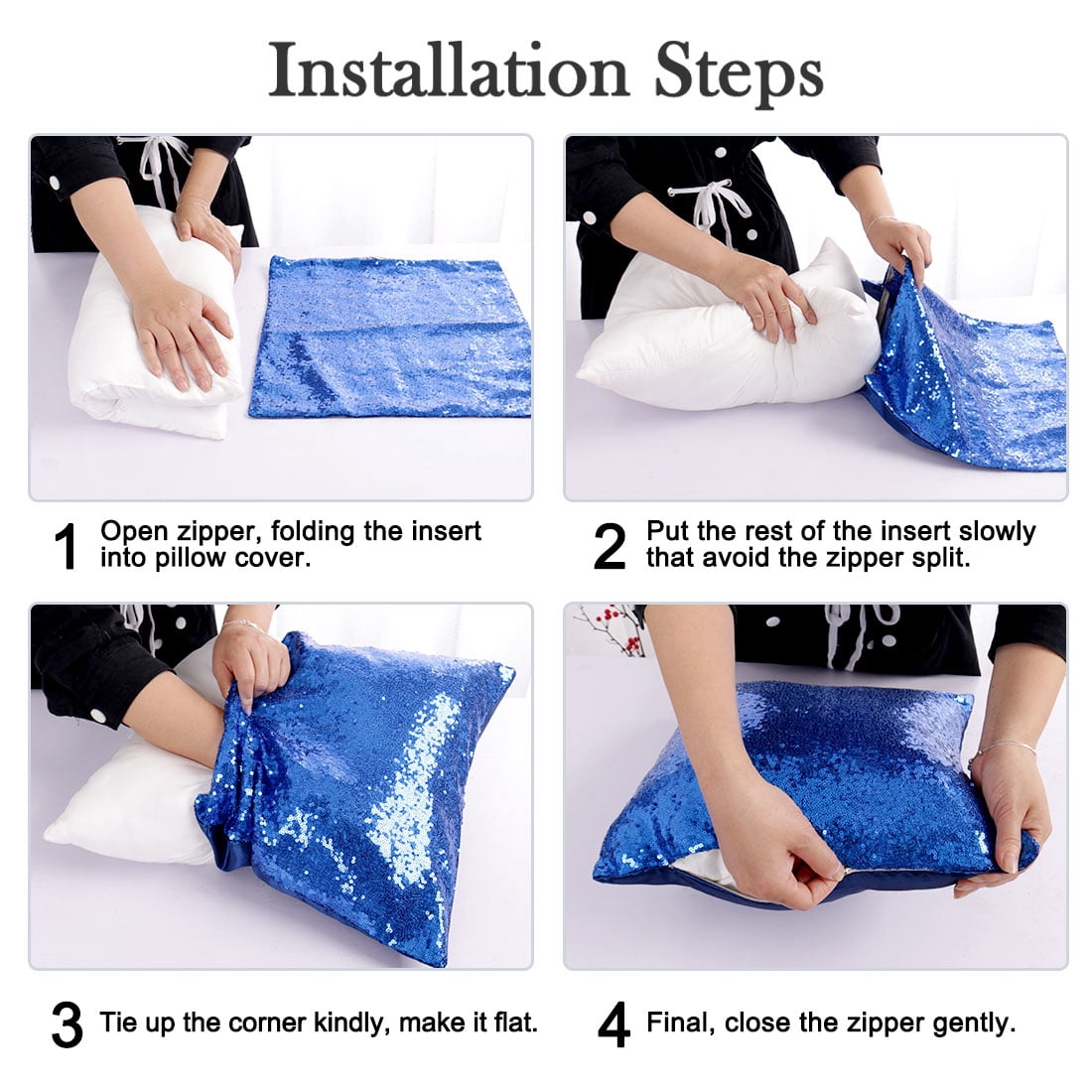 Installation Steps

1 Open zipper, folding the insert into pillow cover.

2 Put the rest of the insert slowly that avoid the zipper split.

3 Tie up the corner kindly, make it flat.

4 Final, close the zipper gently.