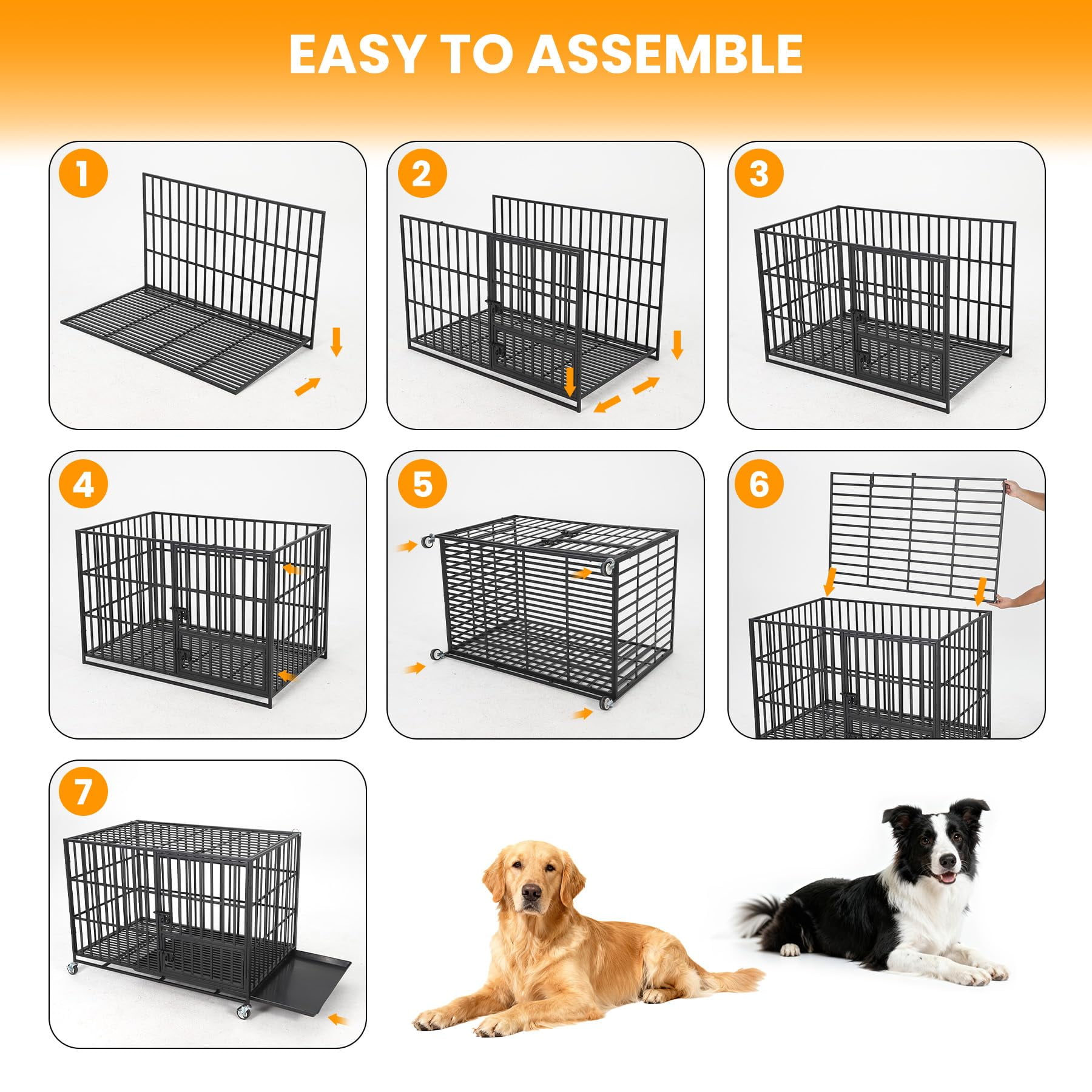 EASY TO ASSEMBLE

1

2

3

4

5

6

7