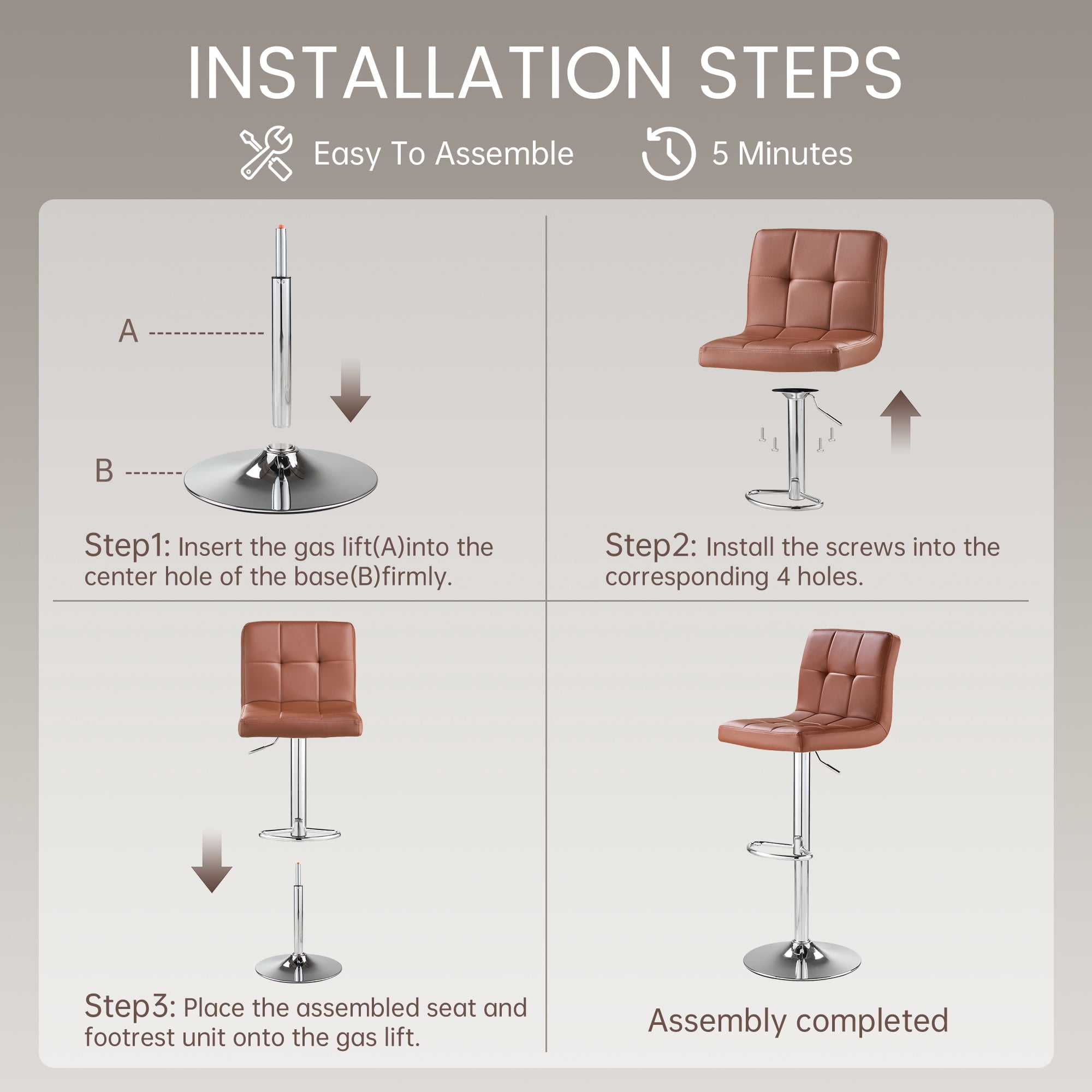 INSTALLATION STEPS

Easy To Assemble

5 Minutes

A

B

Step1: Insert the gas lift(A)into the center hole of the base(B)firmly.

Step2: Install the screws into the corresponding 4 holes.

Step3: Place the assembled seat and footrest unit onto the gas lift.

Assembly completed