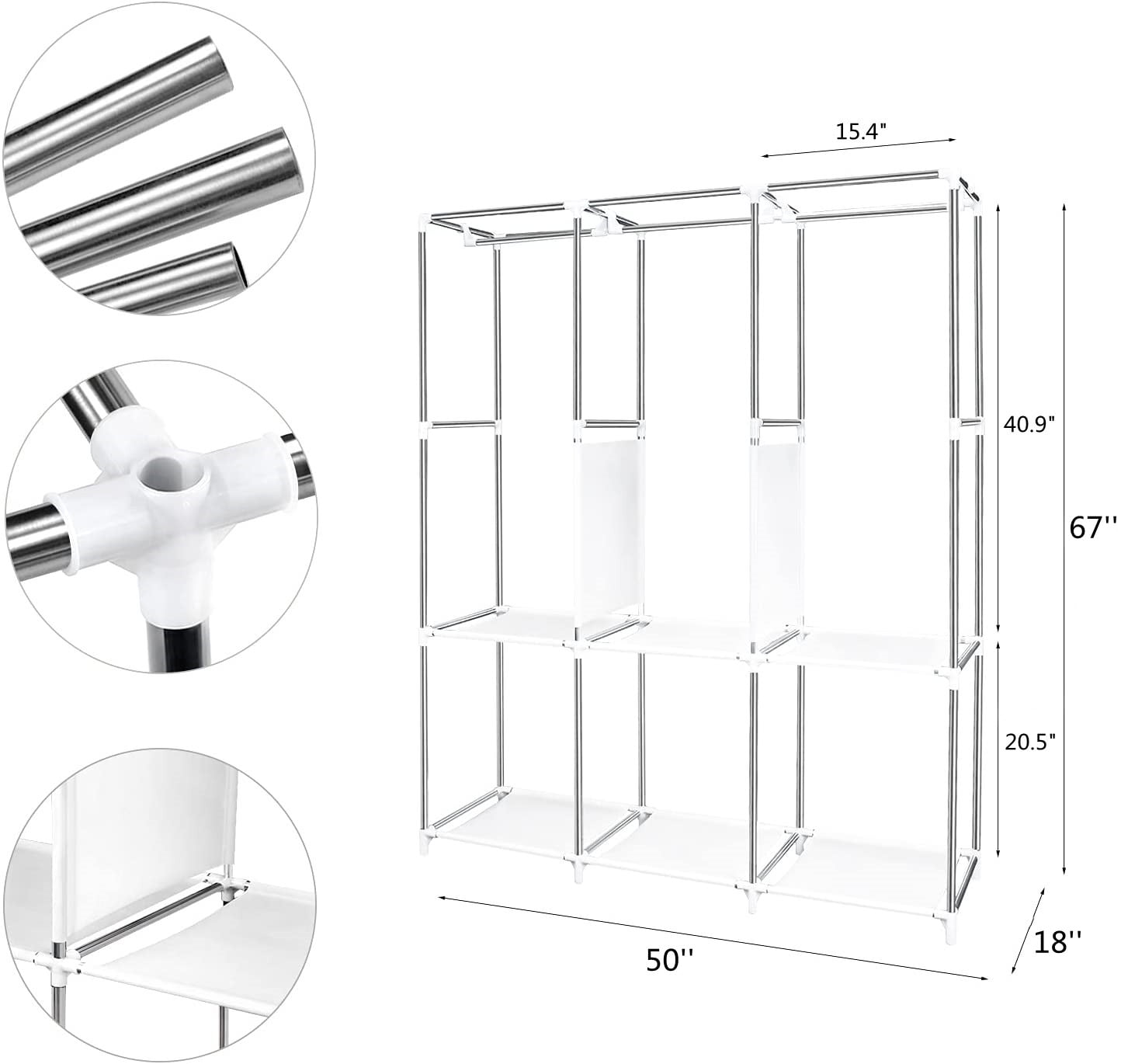 15.4"

40.9"

67''

20.5"

50''

18''