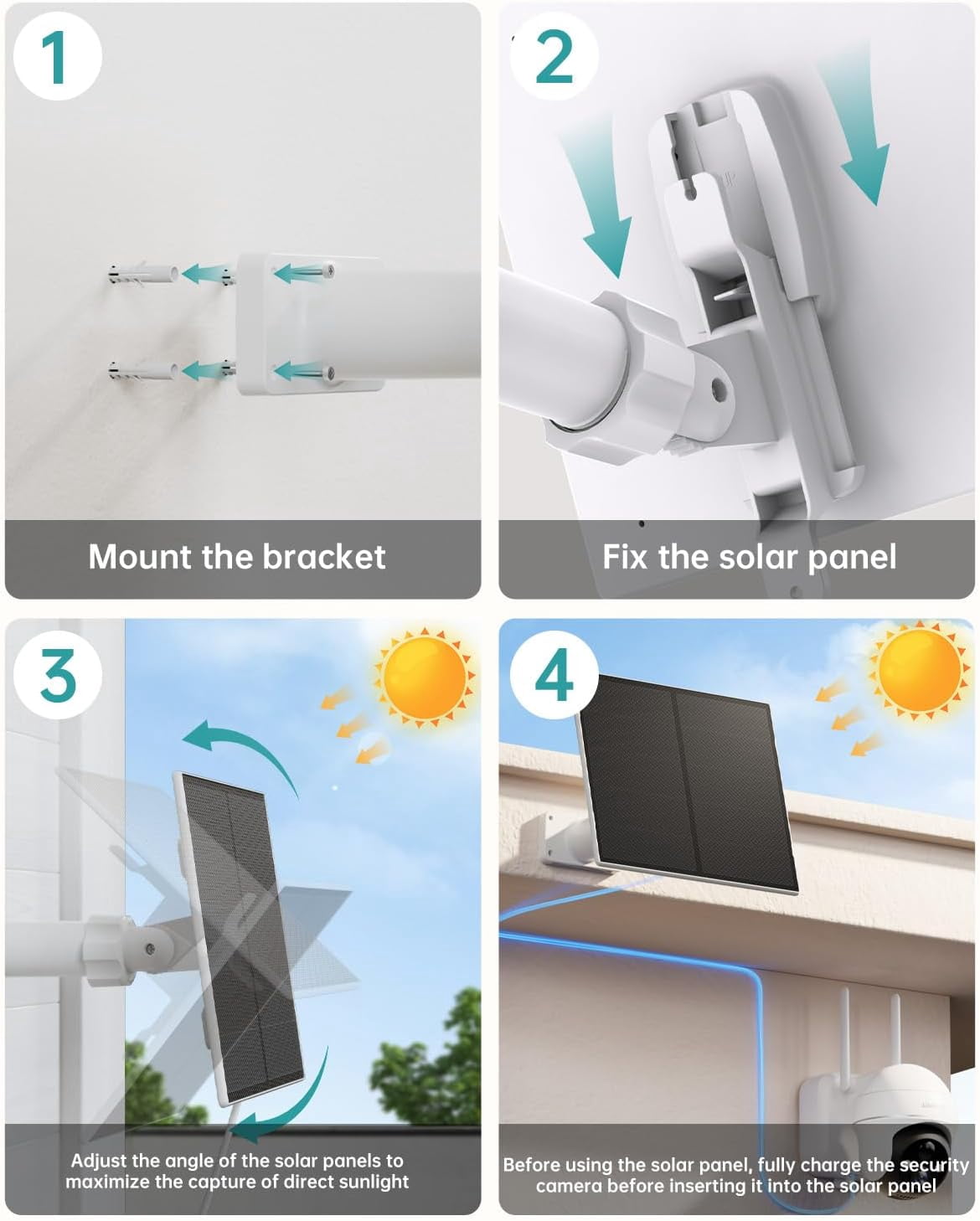 1

Mount the bracket

2

Fix the solar panel

3

Adjust the angle of the solar panels to maximize the capture of direct sunlight

4

Before using the solar panel, fully charge the security camera before inserting it into the solar panel