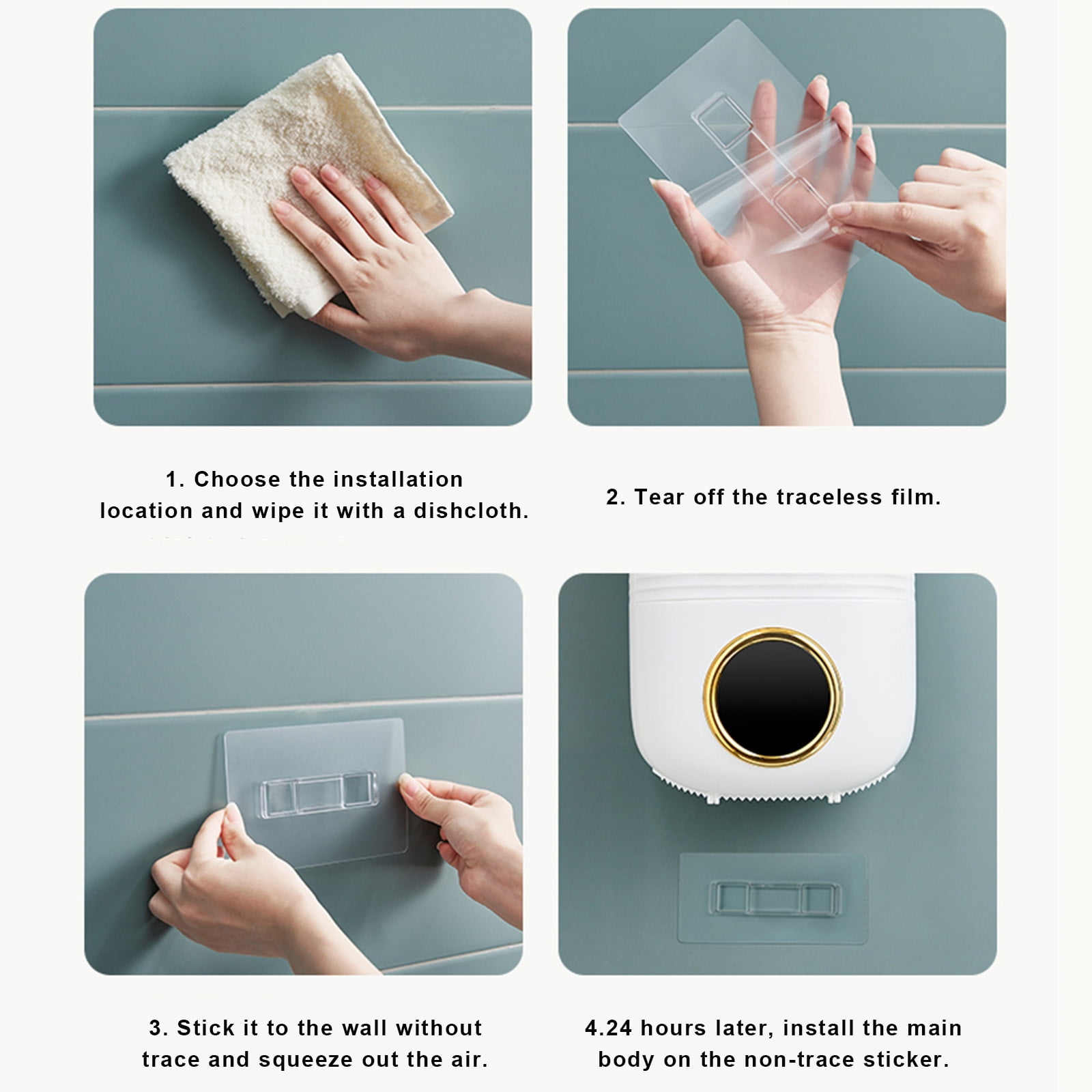 1. Choose the installation location and wipe it with a dishcloth.

2. Tear off the traceless film.

3. Stick it to the wall without trace and squeeze out the air.

4.24 hours later, install the main body on the non-trace sticker.