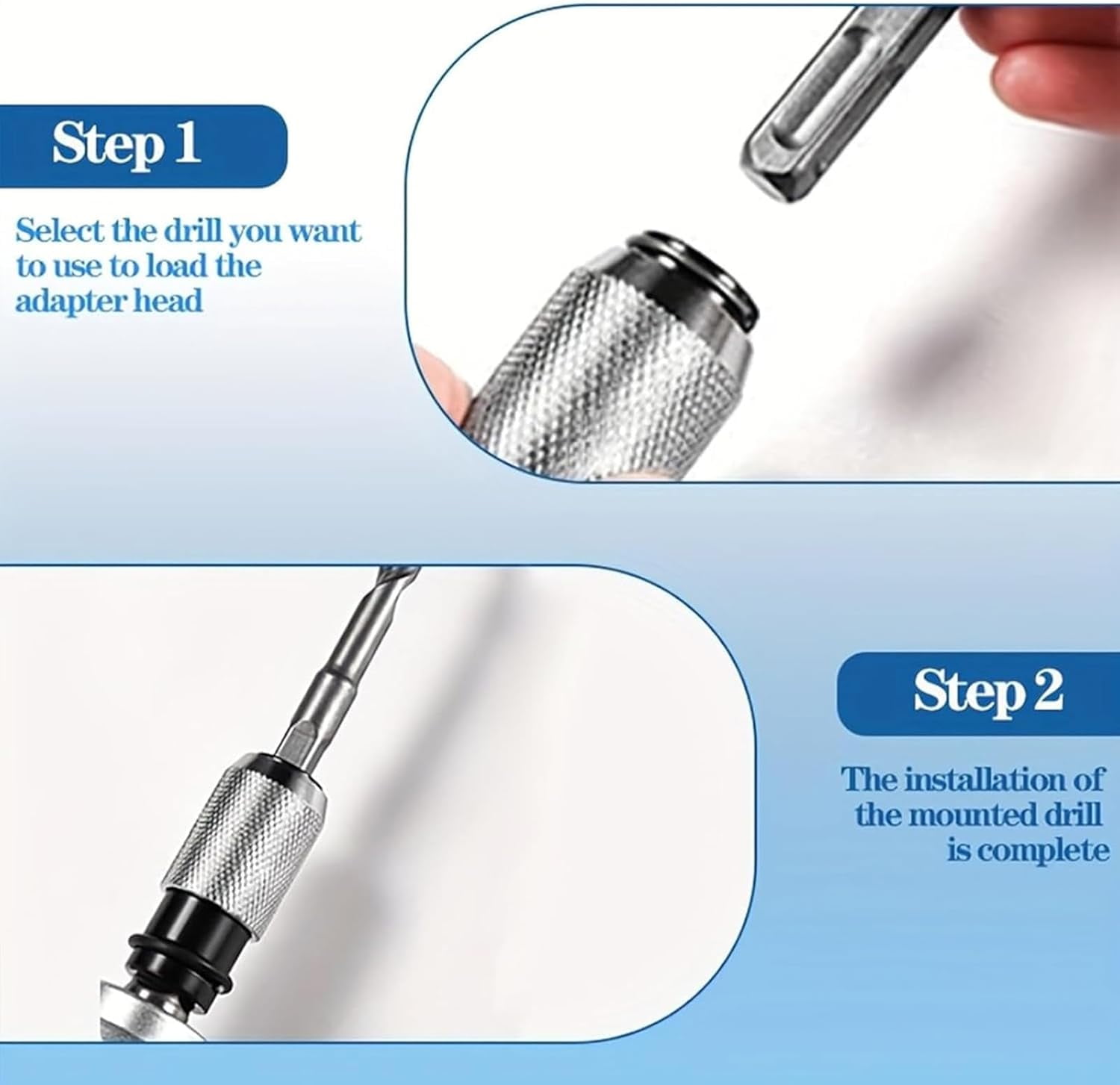 Step 1

Select the drill you want to use to load the adapter head

Step 2

The installation of the mounted drill is complete