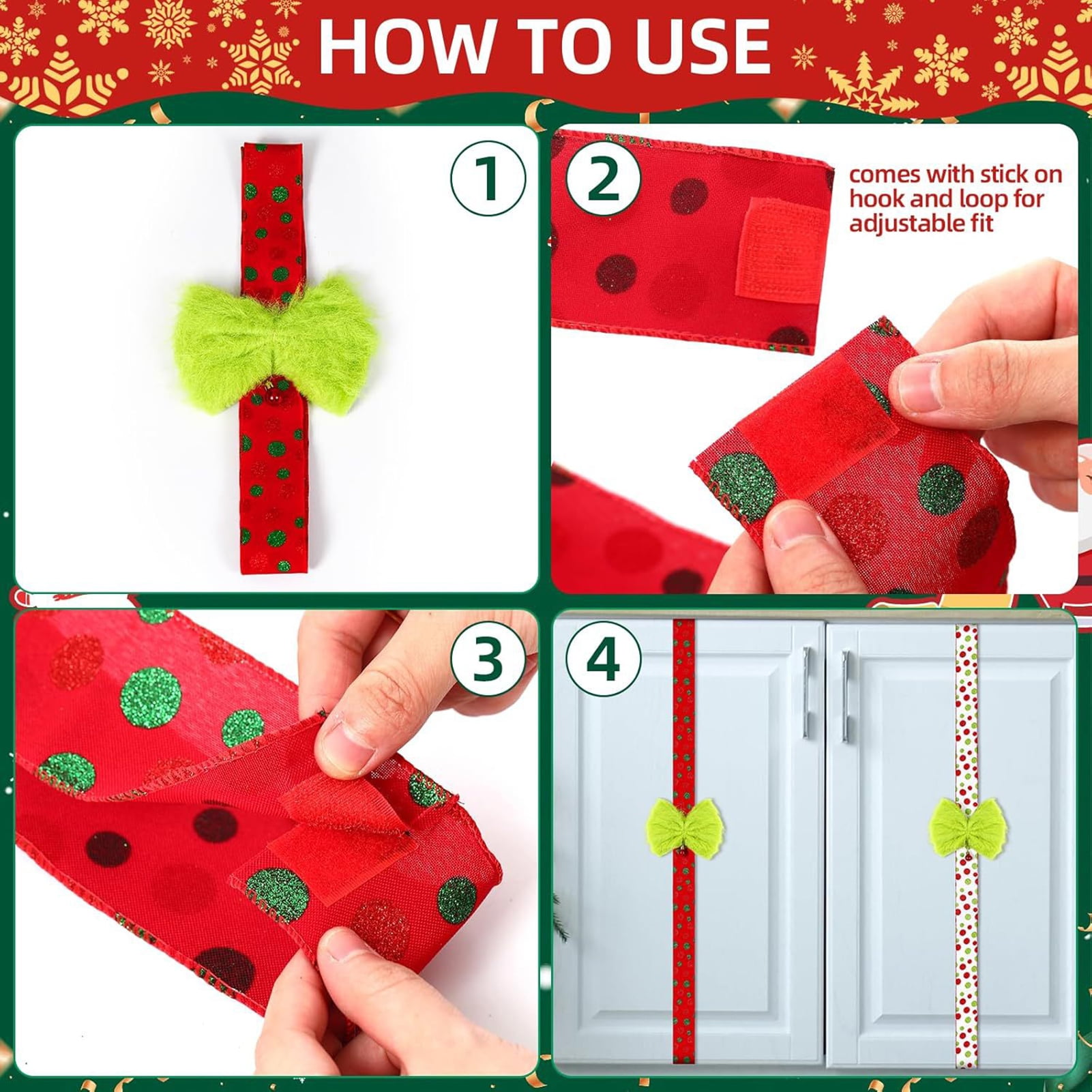 HOW TO USE

1

2

comes with stick on hook and loop for adjustable fit

3

4