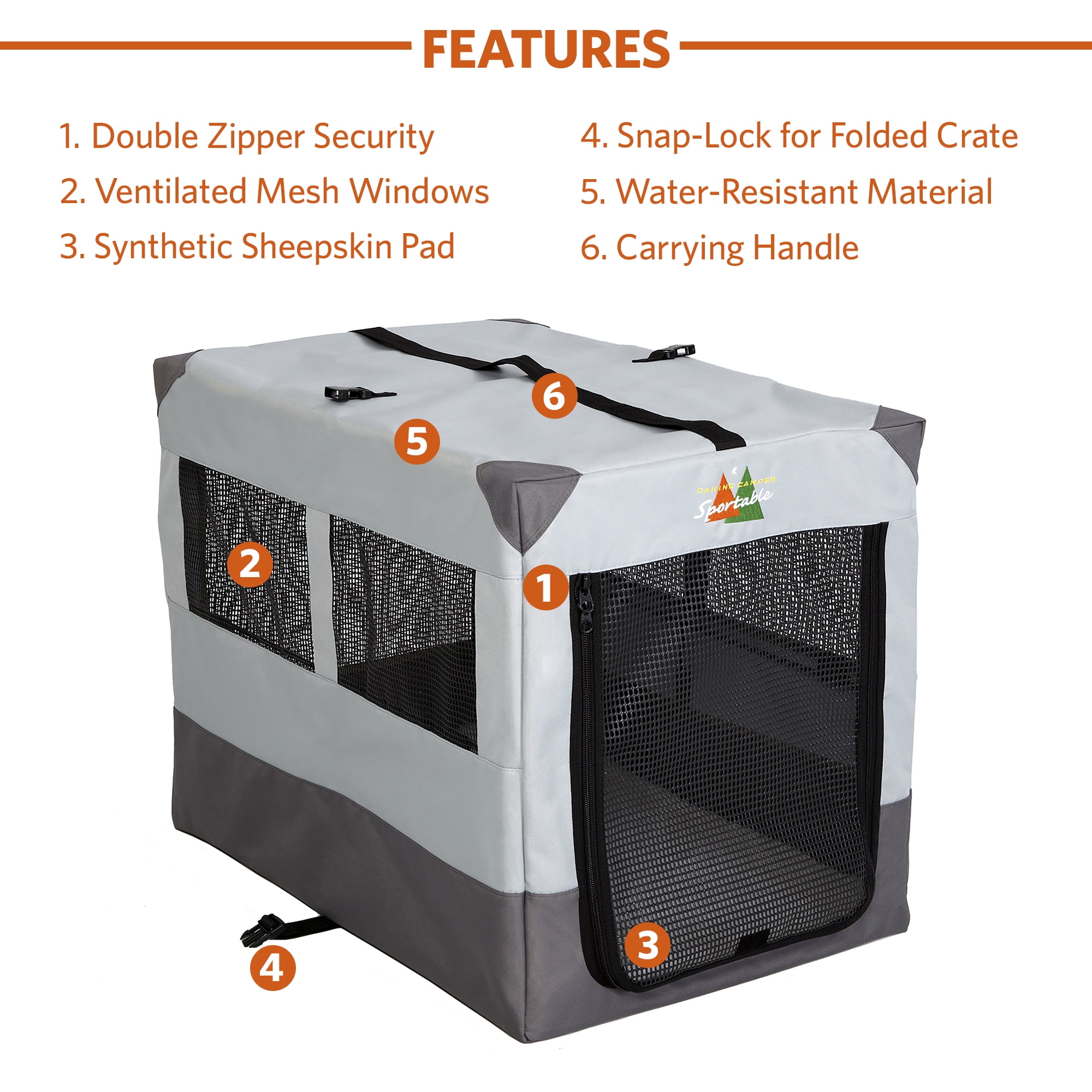 FEATURES

1. Double Zipper Security
2. Ventilated Mesh Windows
3. Synthetic Sheepskin Pad

4. Snap-Lock for Folded Crate
5. Water-Resistant Material
6. Carrying Handle

6

5

CANINE CAMPER
Sportable

2

1

3

4