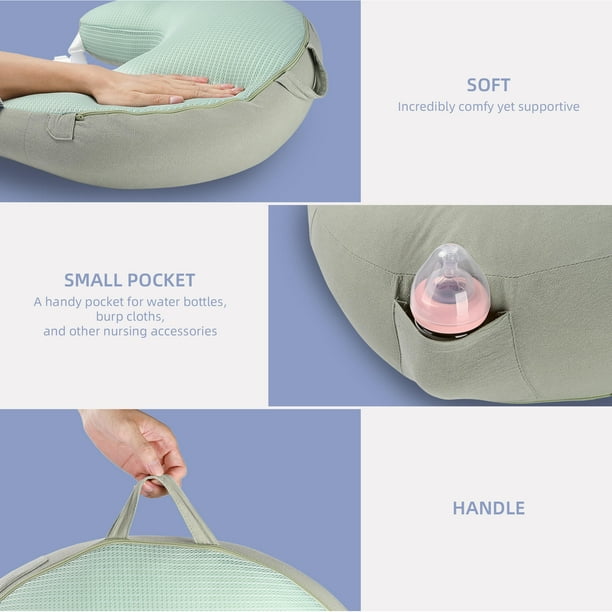 SOFT
Incredibly comfy yet supportive

SMALL POCKET
A handy pocket for water bottles, burp cloths, and other nursing accessories

HANDLE