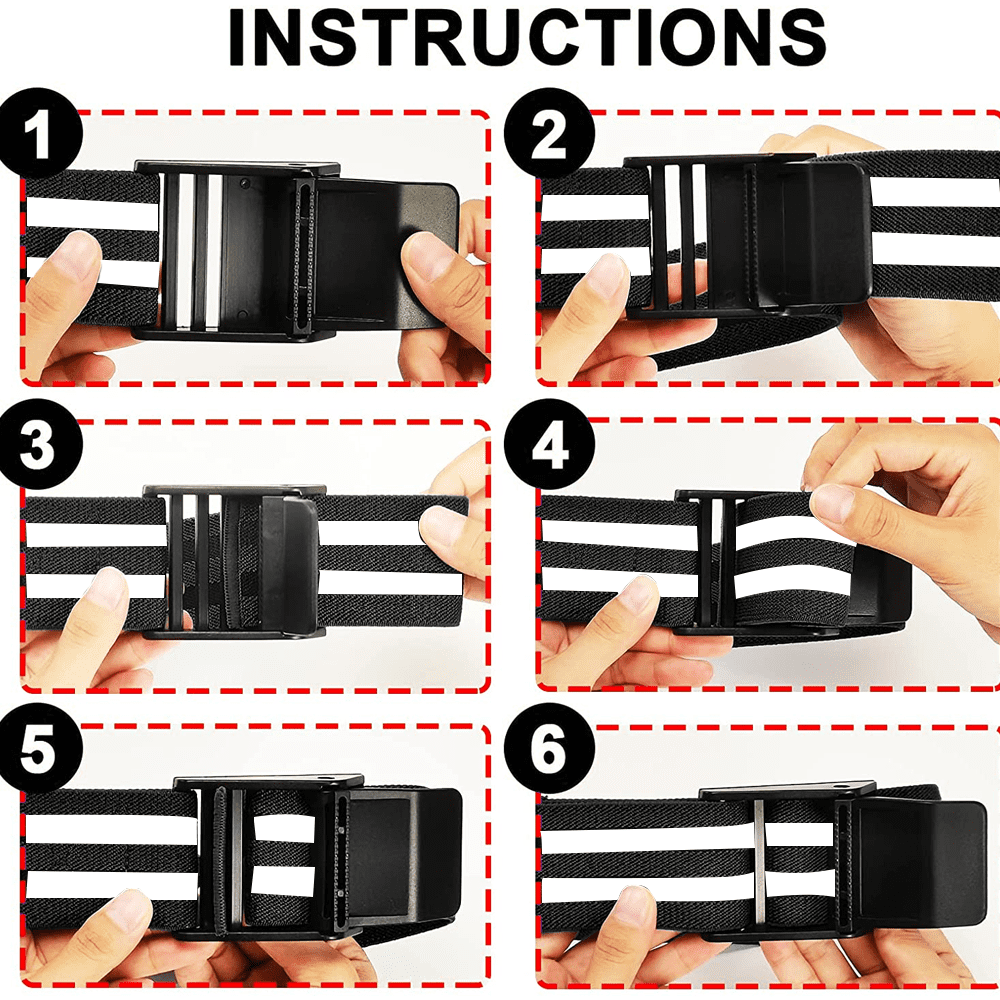 INSTRUCTIONS

1

2

3

4

5

6