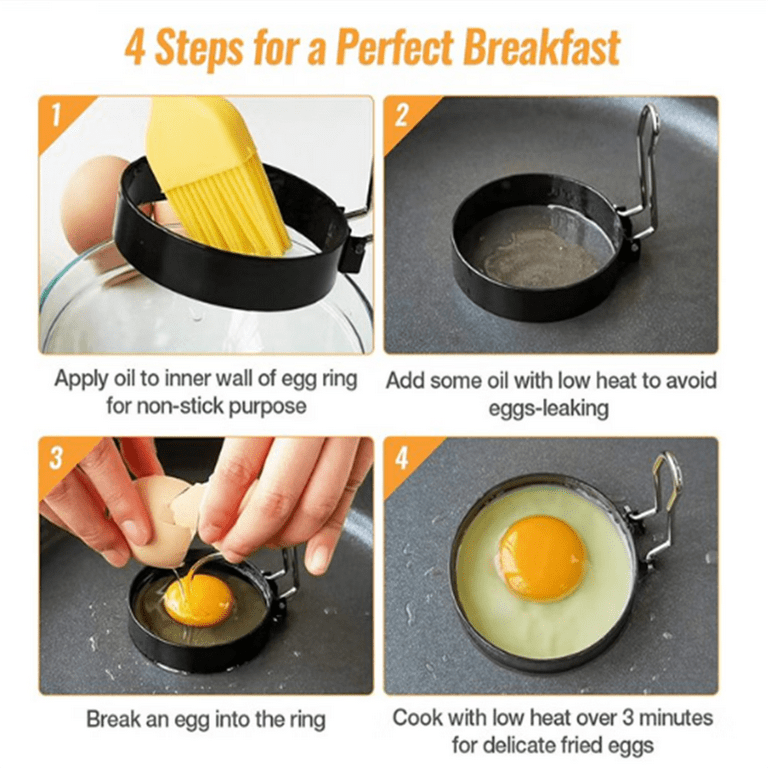 4 Steps for a Perfect Breakfast

1

Apply oil to inner wall of egg ring for non-stick purpose

2

Add some oil with low heat to avoid eggs-leaking

3

Break an egg into the ring

4

Cook with low heat over 3 minutes for delicate fried eggs