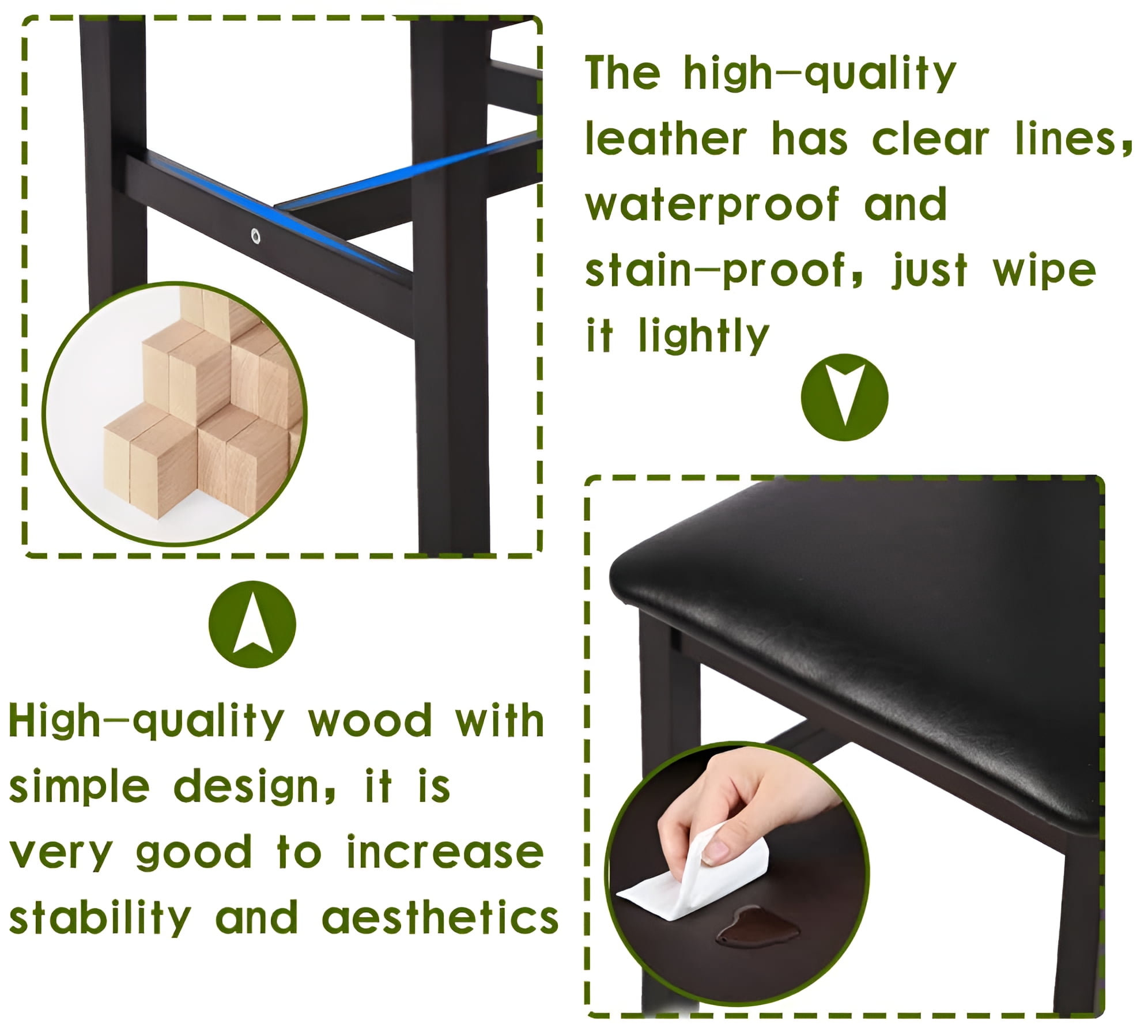 The high-quality leather has clear lines, waterproof and stain-proof, just wipe it lightly

High-quality wood with simple design, it is very good to increase stability and aesthetics