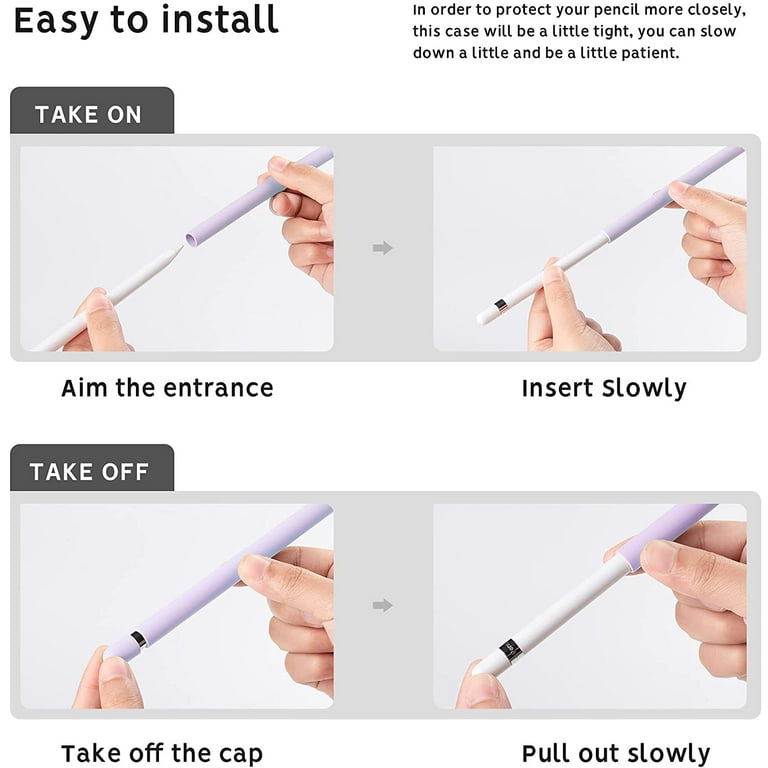 Easy to install

In order to protect your pencil more closely, this case will be a little tight, you can slow down a little and be a little patient.

TAKE ON

Aim the entrance

Insert Slowly

TAKE OFF

Take off the cap

Pull out slowly