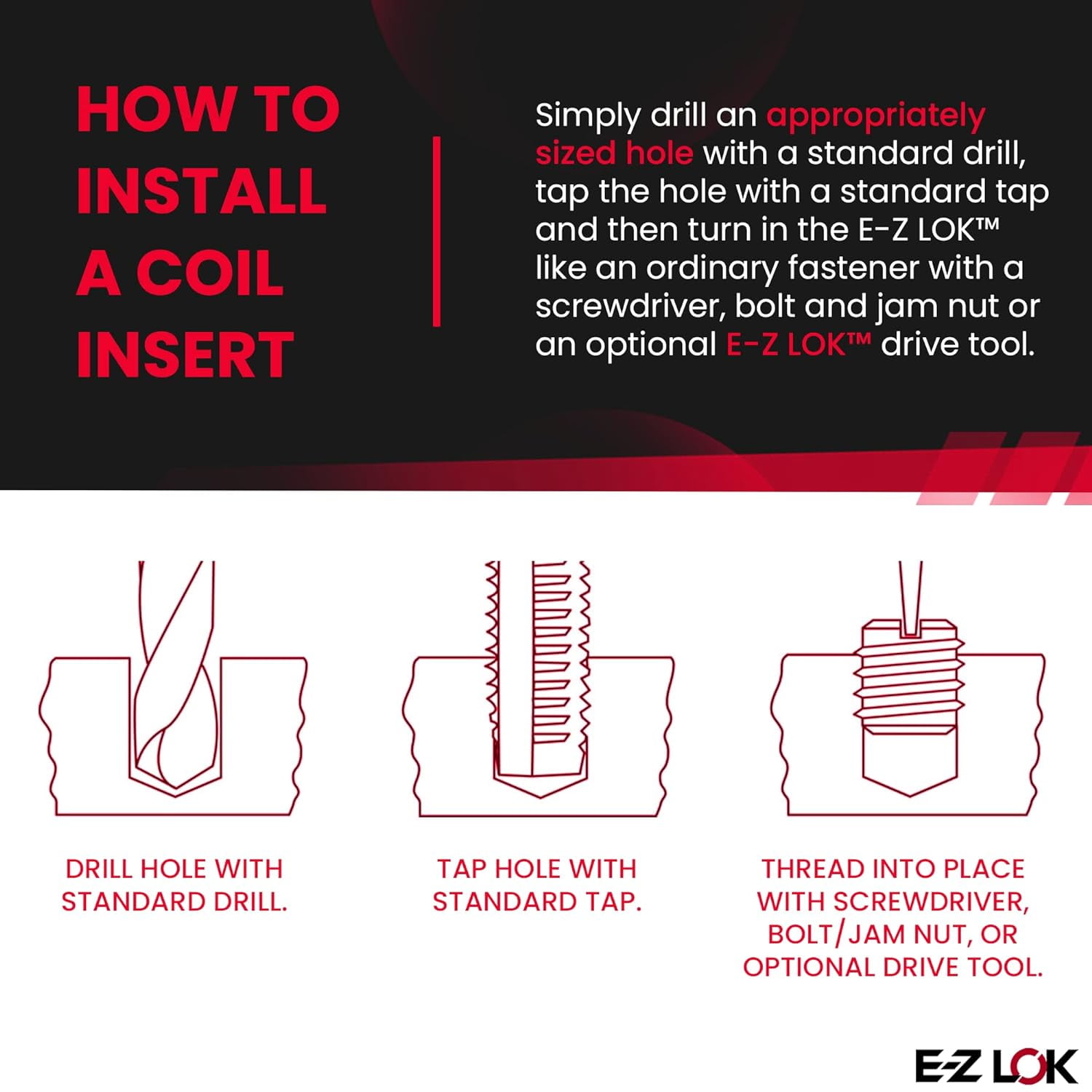 HOW TO INSTALL A COIL INSERT

Simply drill an appropriately sized hole with a standard drill, tap the hole with a standard tap and then turn in the E-Z LOK™ like an ordinary fastener with a screwdriver, bolt and jam nut or an optional E-Z LOK™ drive tool.

DRILL HOLE WITH STANDARD DRILL.

TAP HOLE WITH STANDARD TAP.

THREAD INTO PLACE WITH SCREWDRIVER, BOLT/JAM NUT, OR OPTIONAL DRIVE TOOL.

E-Z LOK