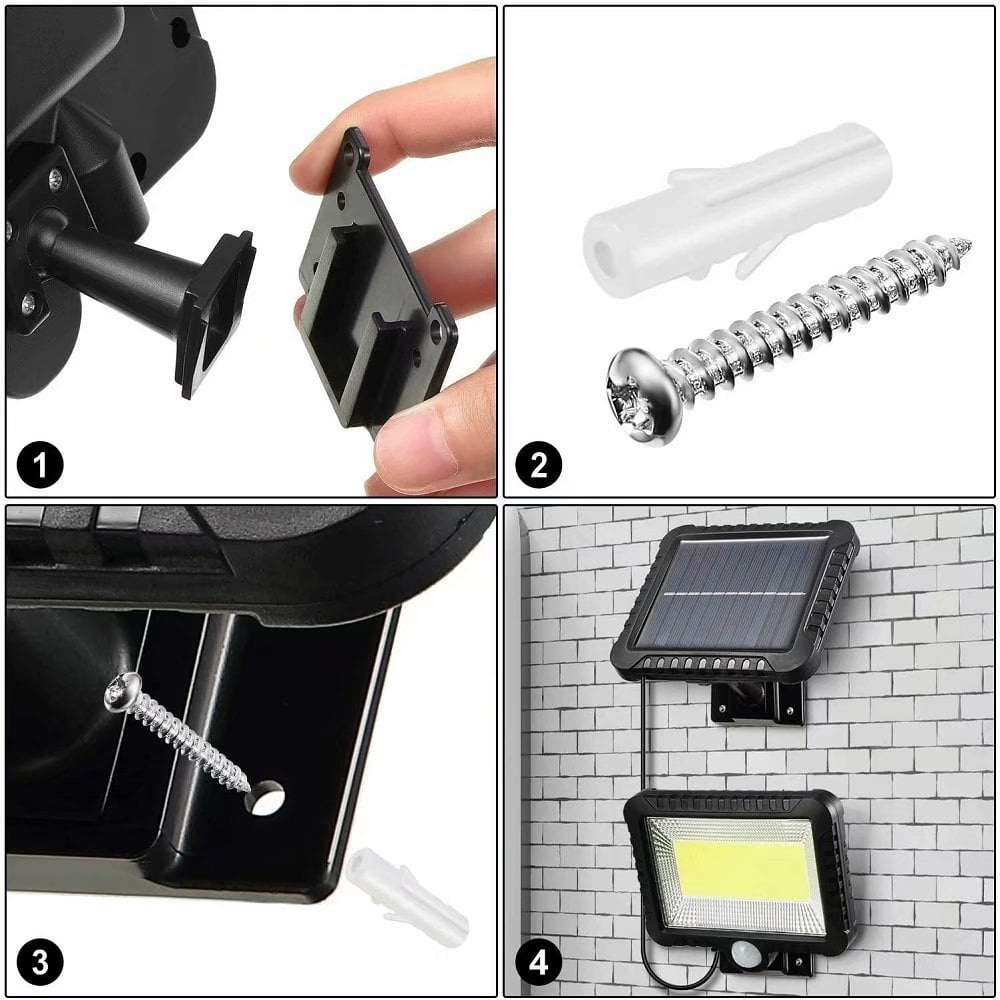 1

2

3

4