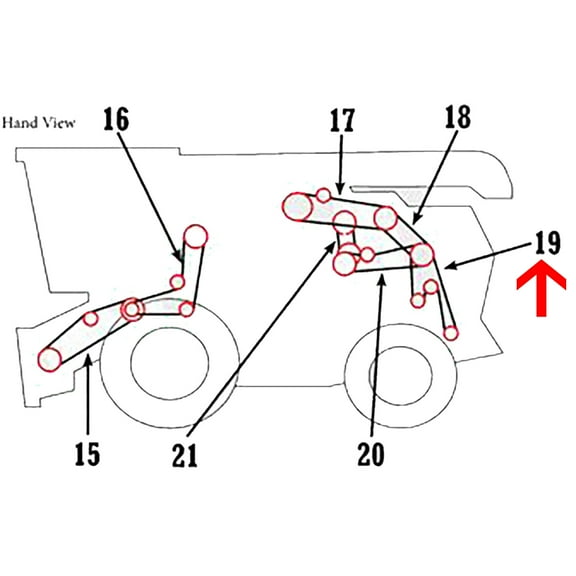 Hand View

16

17

18

19

15

21

20