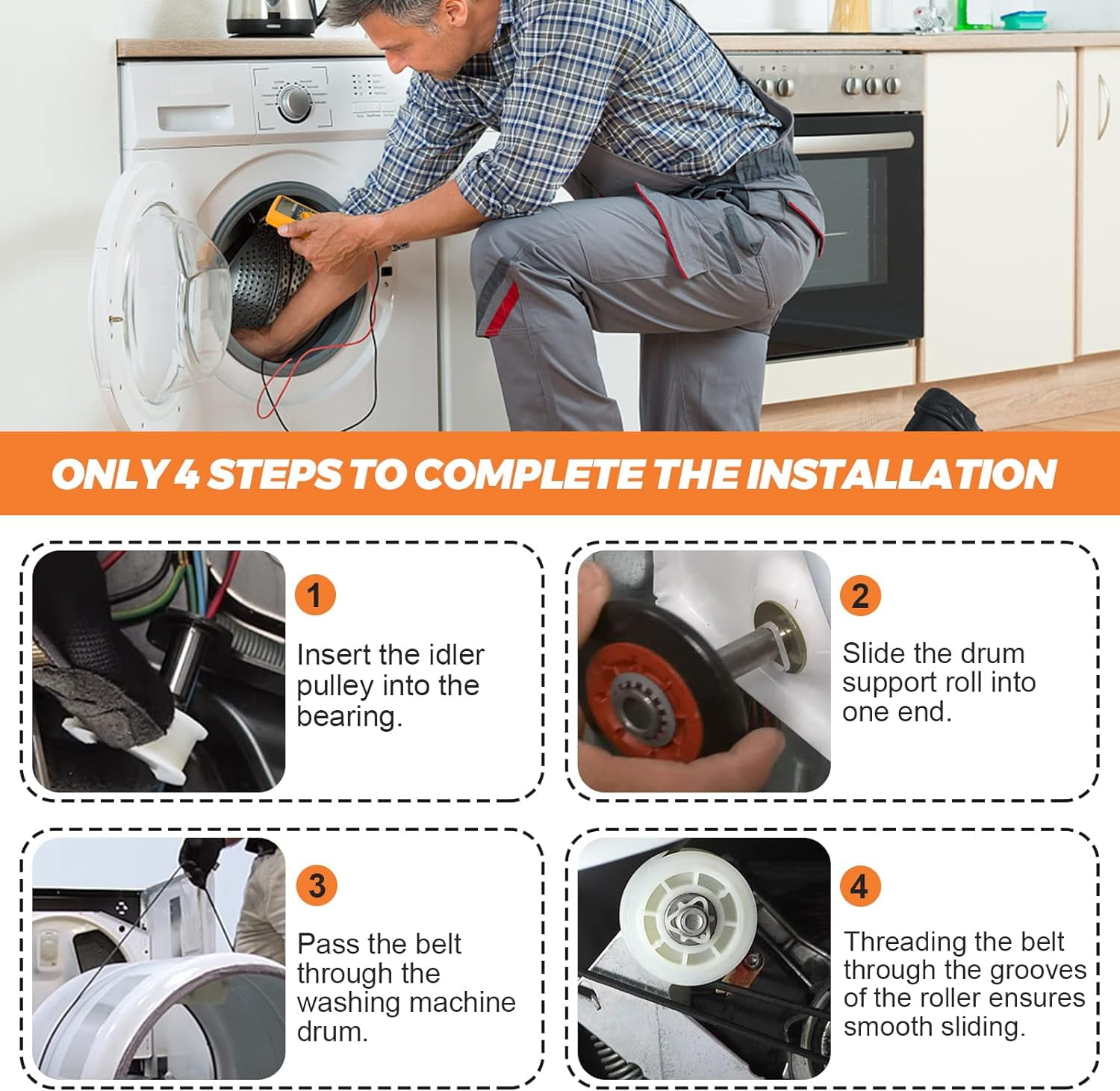 ONLY 4 STEPS TO COMPLETE THE INSTALLATION

1
Insert the idler pulley into the bearing.

2
Slide the drum support roll into one end.

3
Pass the belt through the washing machine drum.

4
Threading the belt through the grooves of the roller ensures smooth sliding.