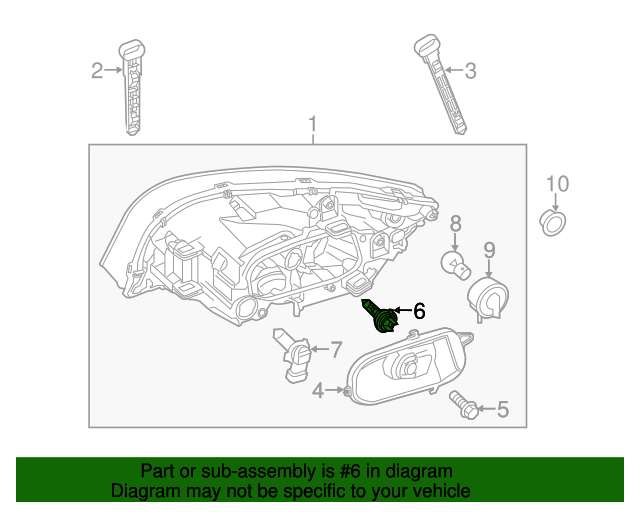 2
3
1
10
8
9
6
7
4
5

Part or sub-assembly is #6 in diagram
Diagram may not be specific to your vehicle