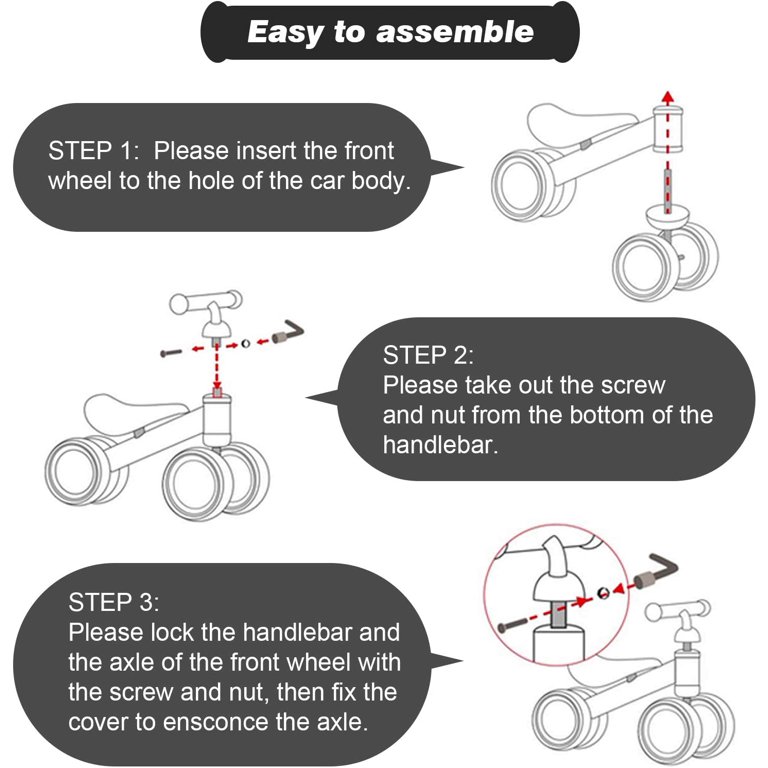 Easy to assemble

STEP 1: Please insert the front wheel to the hole of the car body.

STEP 2:
Please take out the screw and nut from the bottom of the handlebar.

STEP 3:
Please lock the handlebar and the axle of the front wheel with the screw and nut, then fix the cover to ensconce the axle.