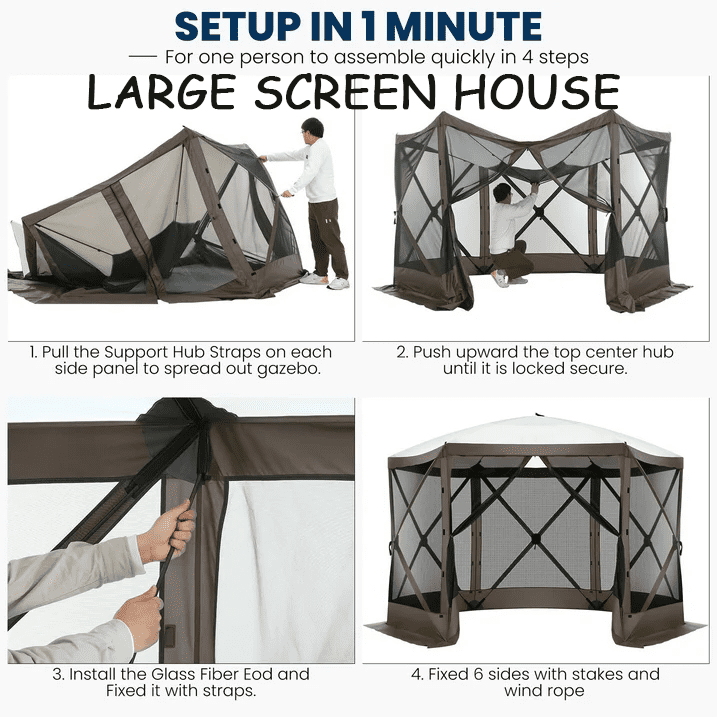 SETUP IN 1 MINUTE

— For one person to assemble quickly in 4 steps

LARGE SCREEN HOUSE

1. Pull the Support Hub Straps on each side panel to spread out gazebo.

2. Push upward the top center hub until it is locked secure.

3. Install the Glass Fiber Eod and Fixed it with straps.

4. Fixed 6 sides with stakes and wind rope