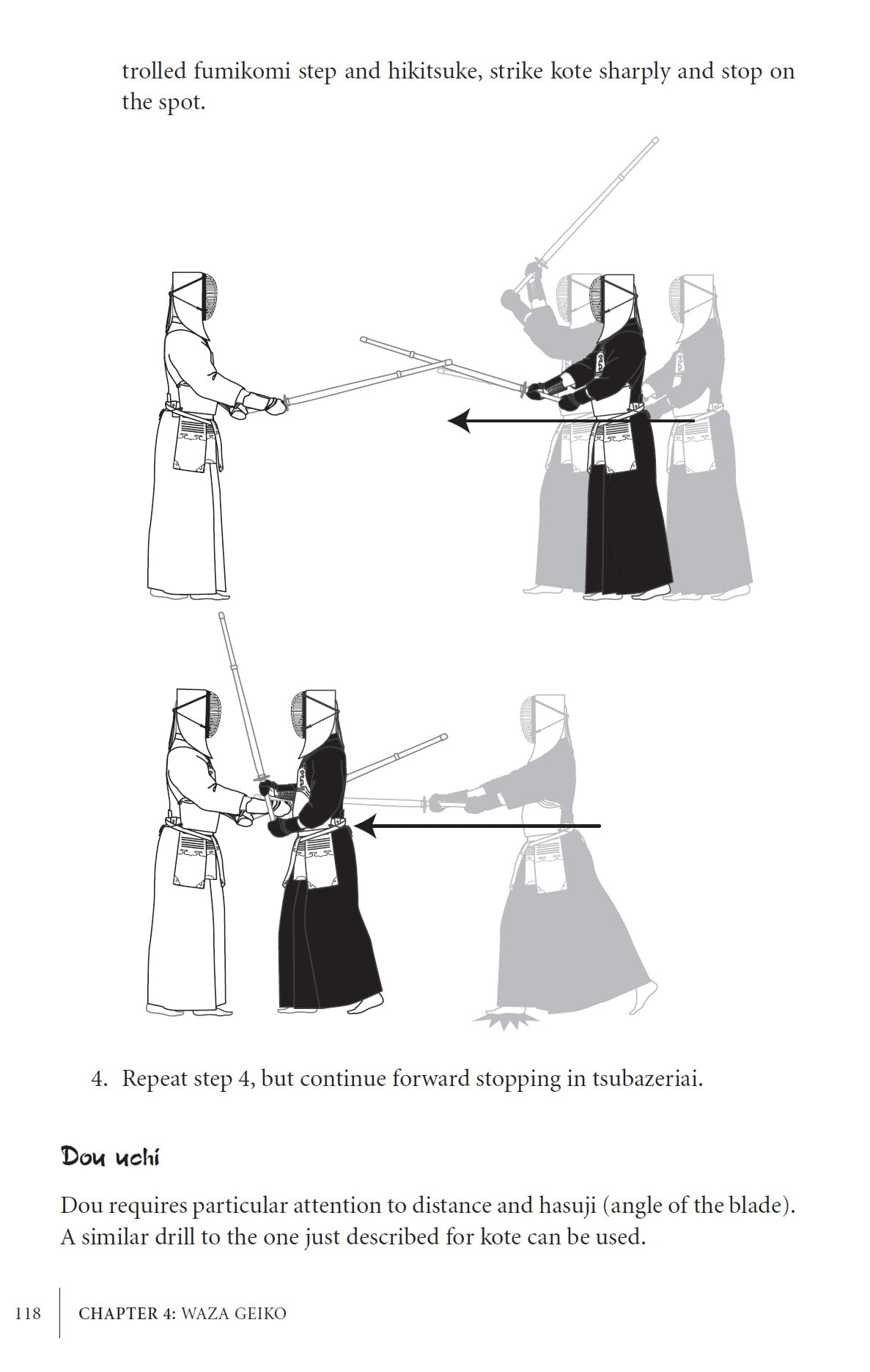 trolled fumikomi step and hikitsuke, strike kote sharply and stop on the spot.

4. Repeat step 4, but continue forward stopping in tsubazeriai.

Dou uchi

Dou requires particular attention to distance and hasuji (angle of the blade). A similar drill to the one just described for kote can be used.

118 CHAPTER 4: WAZA GEIKO