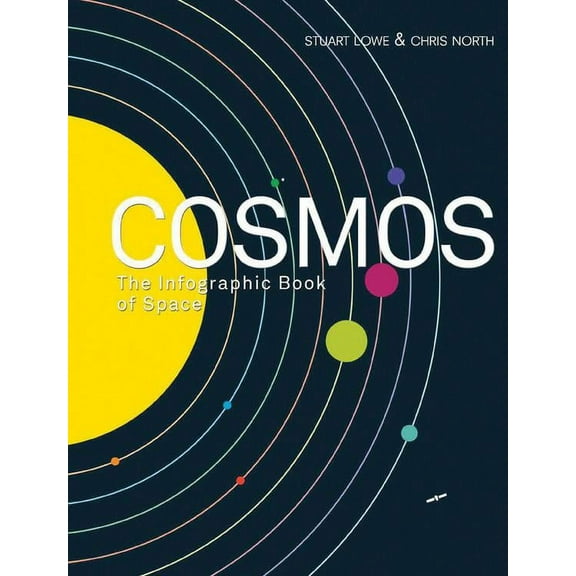 STUART LOWE & CHRIS NORTH

COSMOS

The Infographic Book of Space