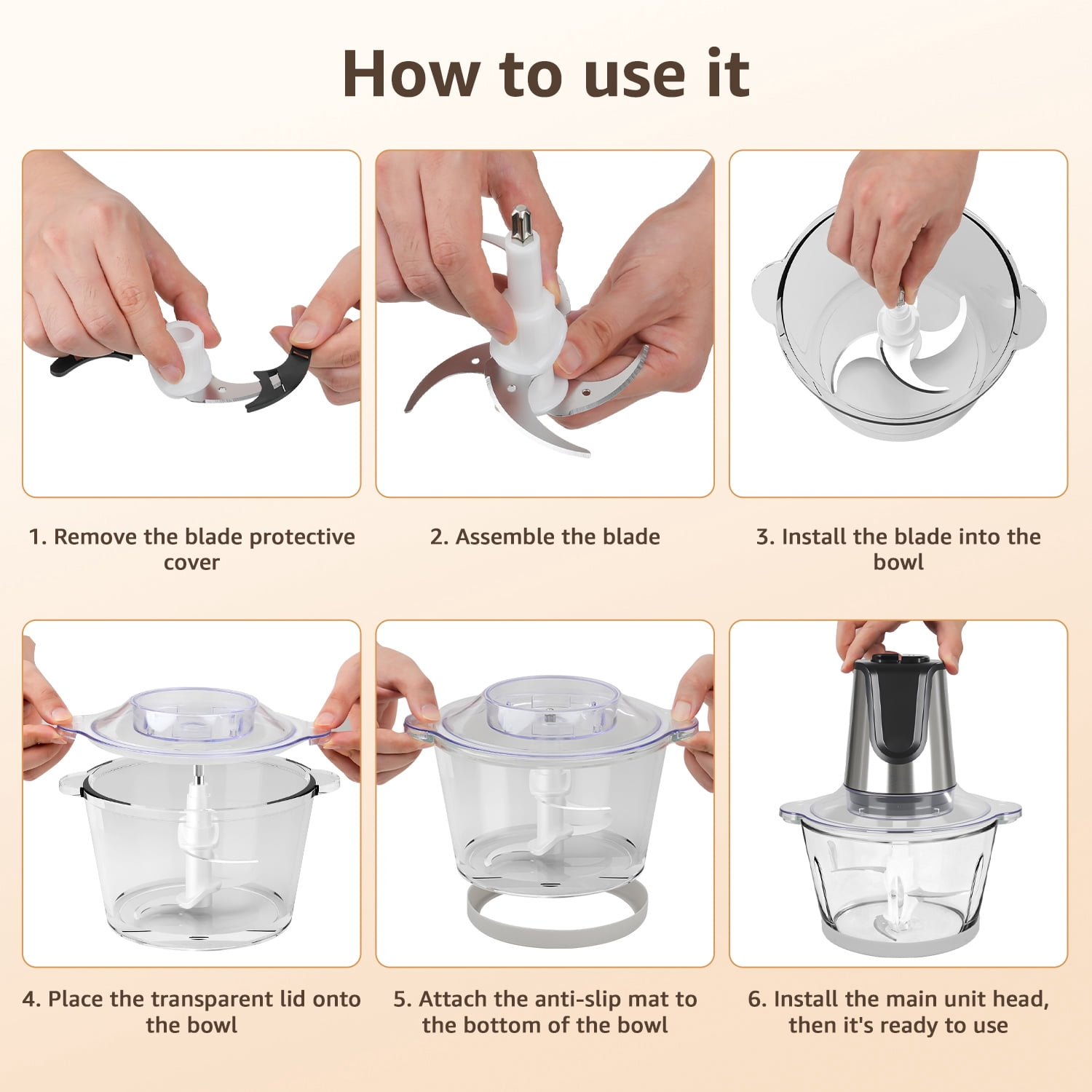 How to use it

1. Remove the blade protective cover

2. Assemble the blade

3. Install the blade into the bowl

4. Place the transparent lid onto the bowl

5. Attach the anti-slip mat to the bottom of the bowl

6. Install the main unit head, then it's ready to use