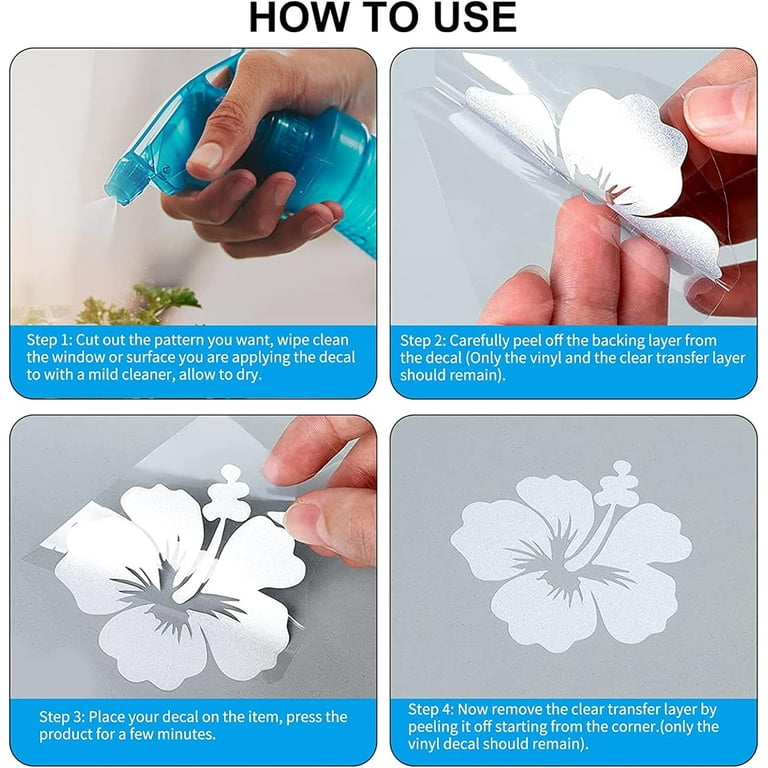 HOW TO USE

Step 1: Cut out the pattern you want, wipe clean the window or surface you are applying the decal to with a mild cleaner, allow to dry.

Step 2: Carefully peel off the backing layer from the decal (Only the vinyl and the clear transfer layer should remain).

Step 3: Place your decal on the item, press the product for a few minutes.

Step 4: Now remove the clear transfer layer by peeling it off starting from the corner.(only the vinyl decal should remain).