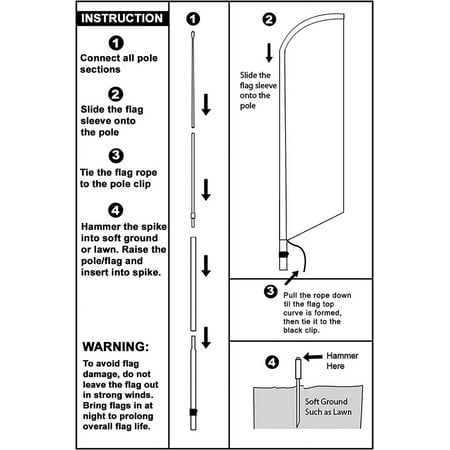 INSTRUCTION

1
Connect all pole sections

2
Slide the flag sleeve onto the pole

3
Tie the flag rope to the pole clip

4
Hammer the spike into soft ground or lawn. Raise the pole/flag and insert into spike.

WARNING:
To avoid flag damage, do not leave the flag out in strong winds. Bring flags in at night to prolong overall flag life.

1

2
Slide the flag sleeve onto the pole

3
Pull the rope down til the flag top curve is formed, then tie it to the black clip.

4
Hammer Here

Soft Ground Such as Lawn