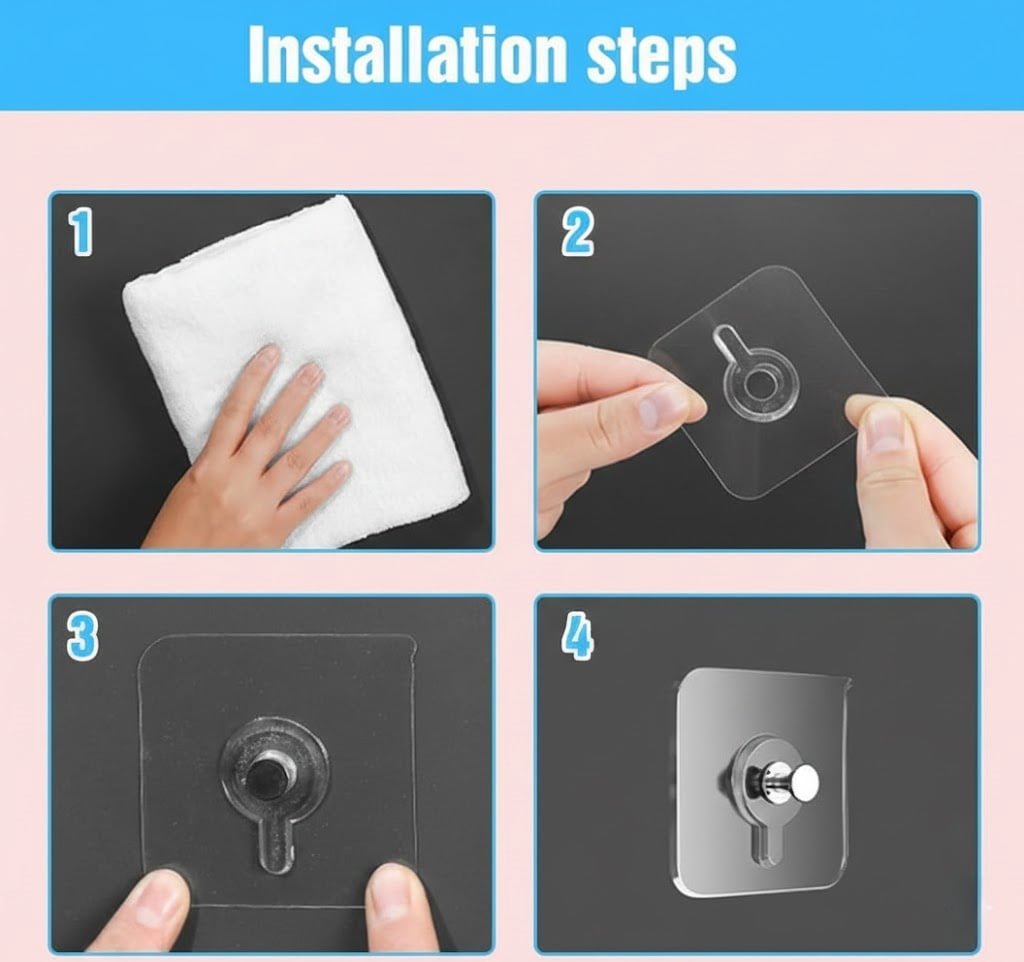 Installation steps

1

2

3

4