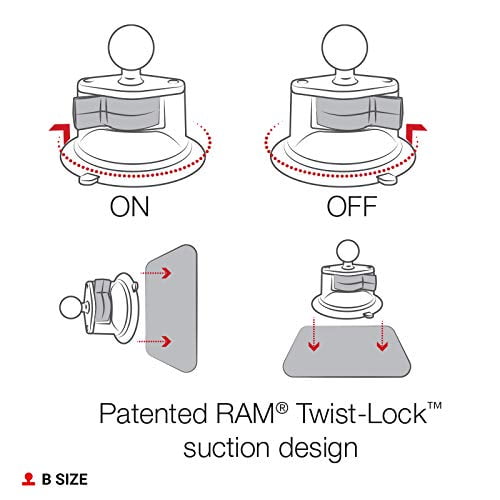 ON

OFF

Patented RAM® Twist-Lock™ suction design

B SIZE