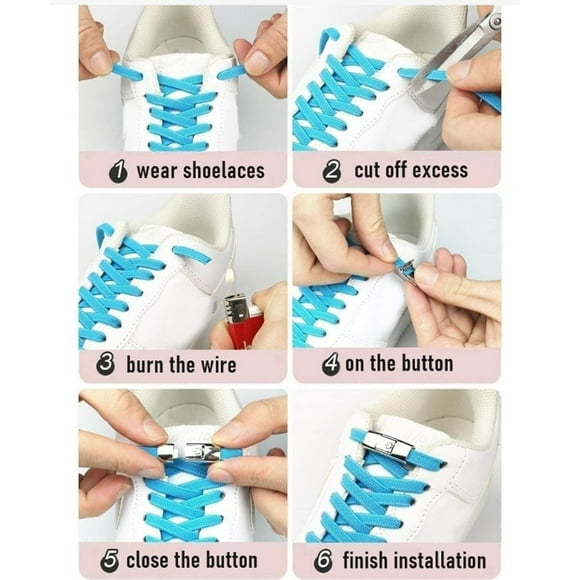 1 wear shoelaces

2 cut off excess

3 burn the wire

4 on the button

5 close the button

6 finish installation